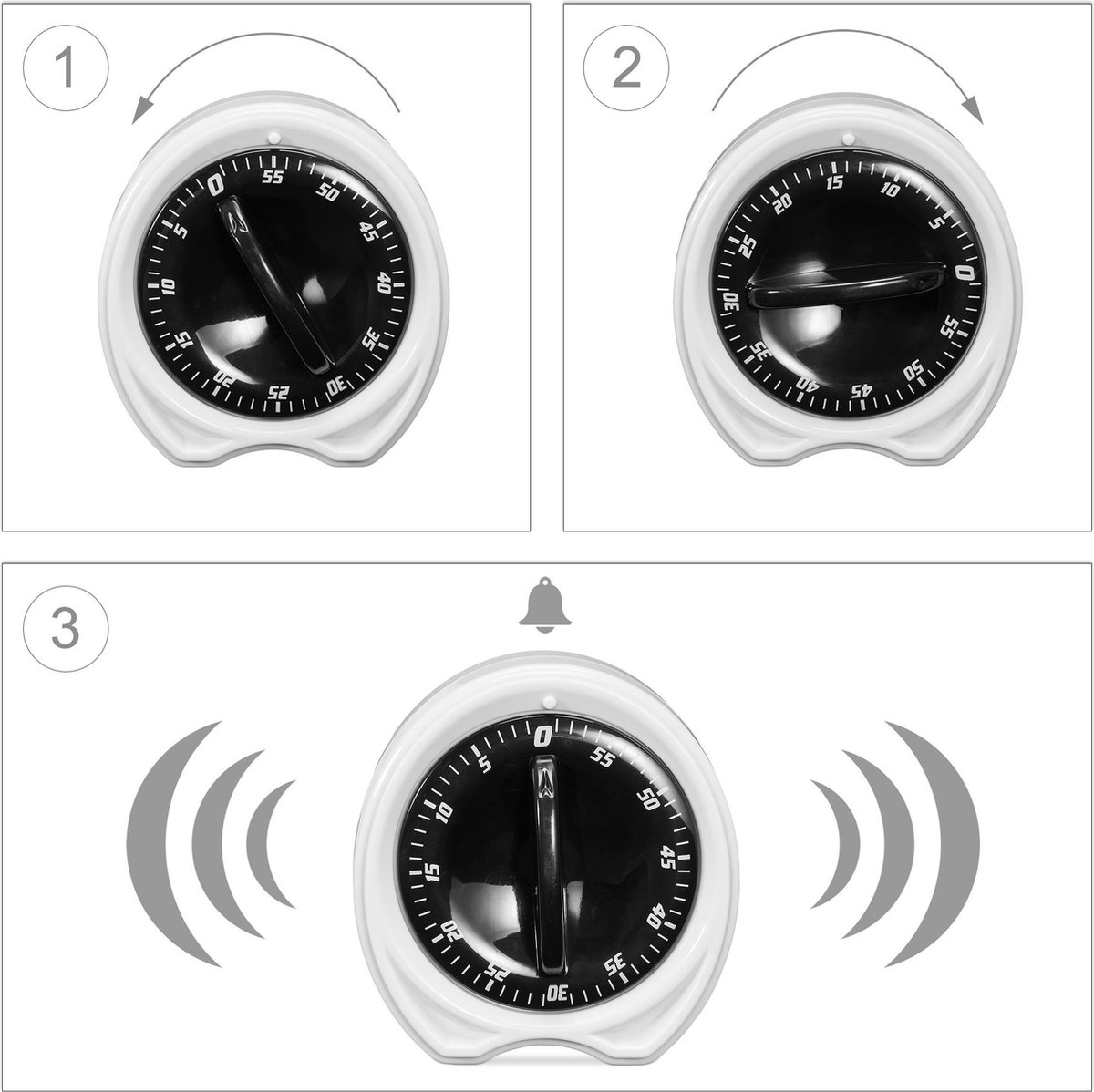 1

0 55 50 45 40 35 30 25 20 15 10 5

2

15 10 5 0 55 50 45 40 35 30 25 20

3

0 55 50 45 40 35 30 25 20 15 10 5