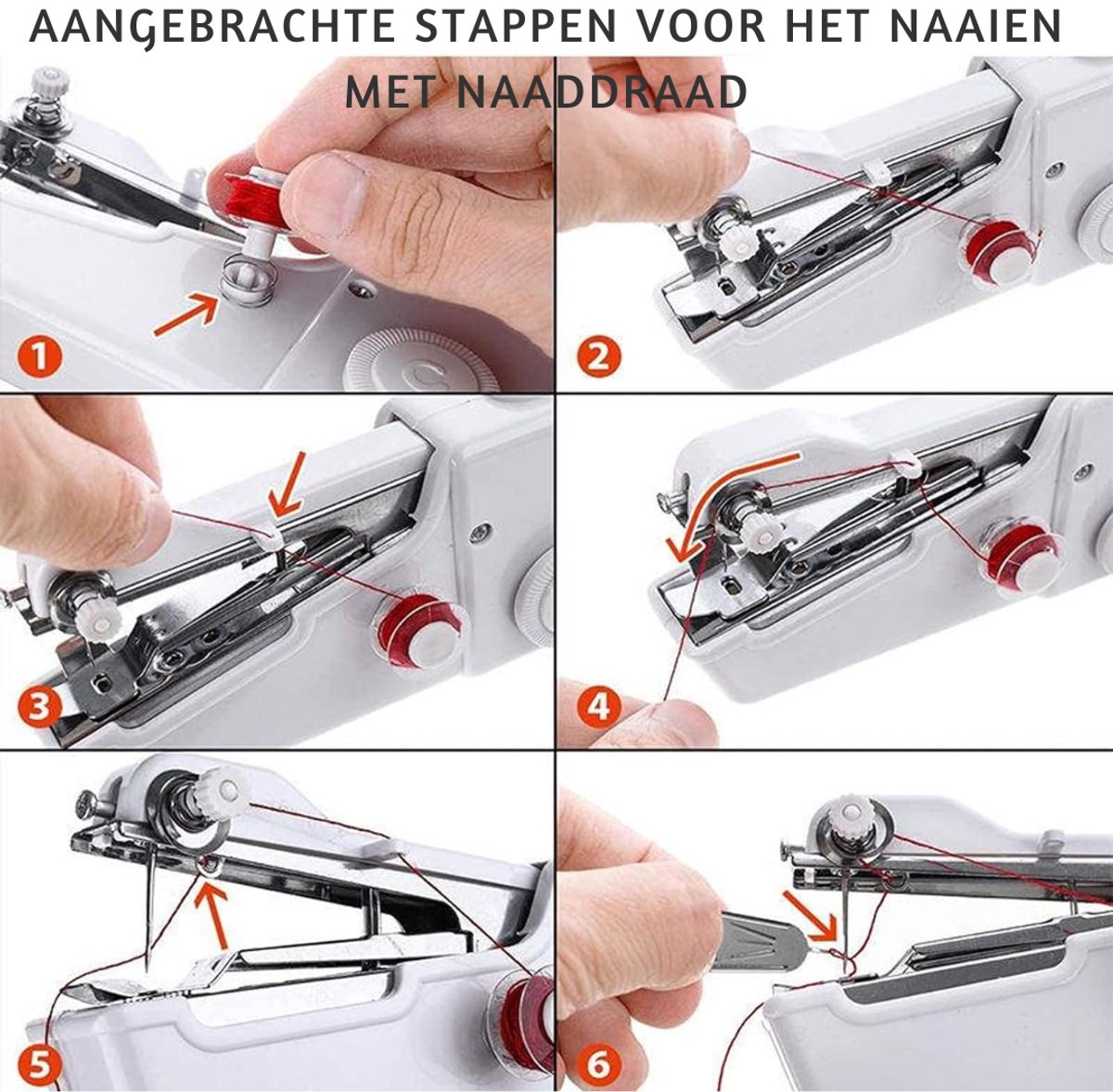 AANGEBRACHTE STAPPEN VOOR HET NAAIEN MET NAADDRAAD

1

2

3

4

5

6