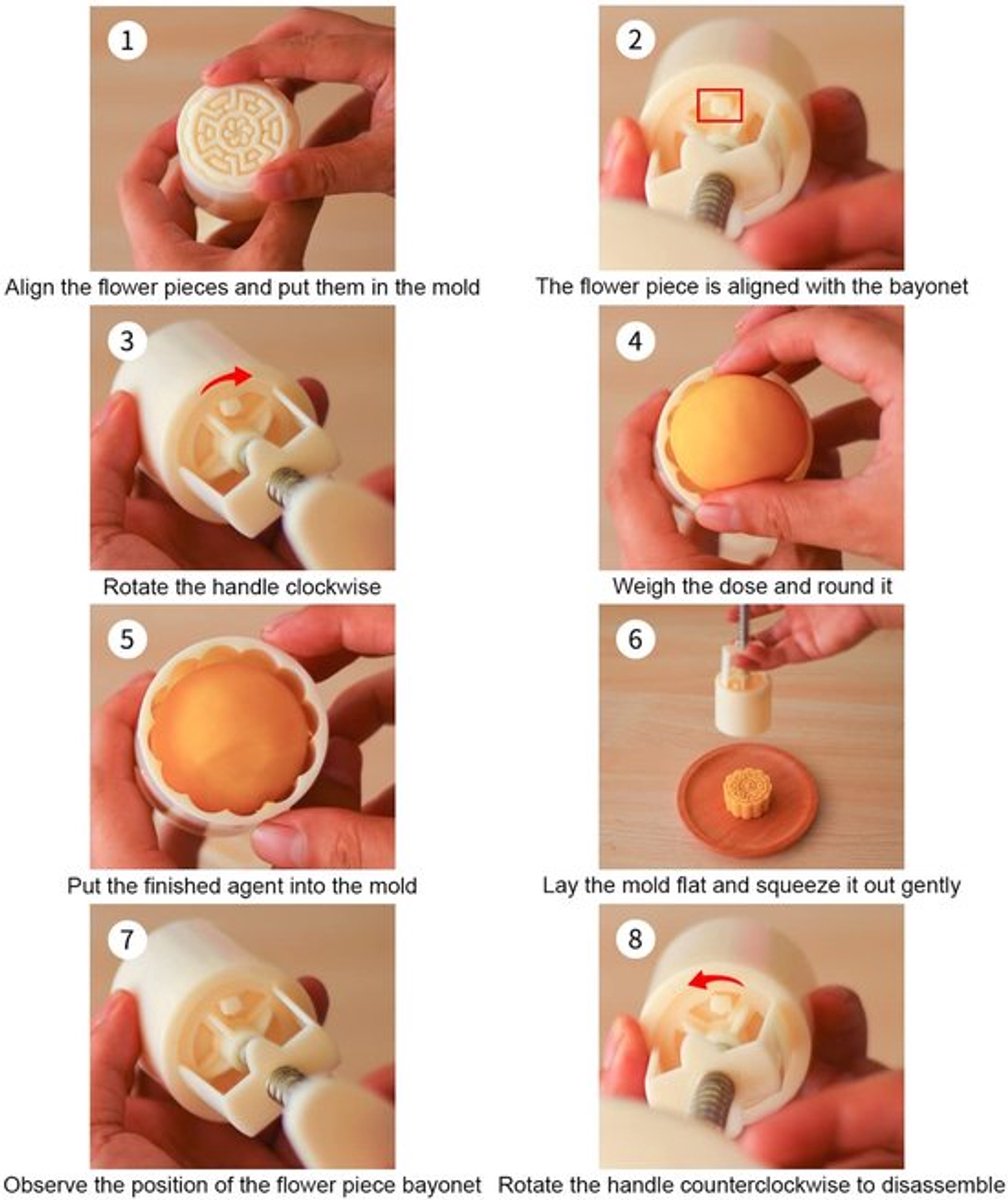 1
Align the flower pieces and put them in the mold

2
The flower piece is aligned with the bayonet

3
Rotate the handle clockwise

4
Weigh the dose and round it

5
Put the finished agent into the mold

6
Lay the mold flat and squeeze it out gently

7
Observe the position of the flower piece bayonet

8
Rotate the handle counterclockwise to disassemble