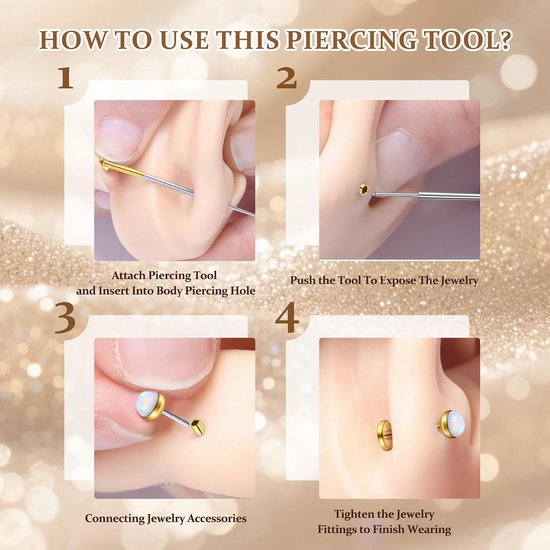 HOW TO USE THIS PIERCING TOOL?

1

Attach Piercing Tool and Insert Into Body Piercing Hole

2

Push the Tool To Expose The Jewelry

3

Connecting Jewelry Accessories

4

Tighten the Jewelry Fittings to Finish Wearing