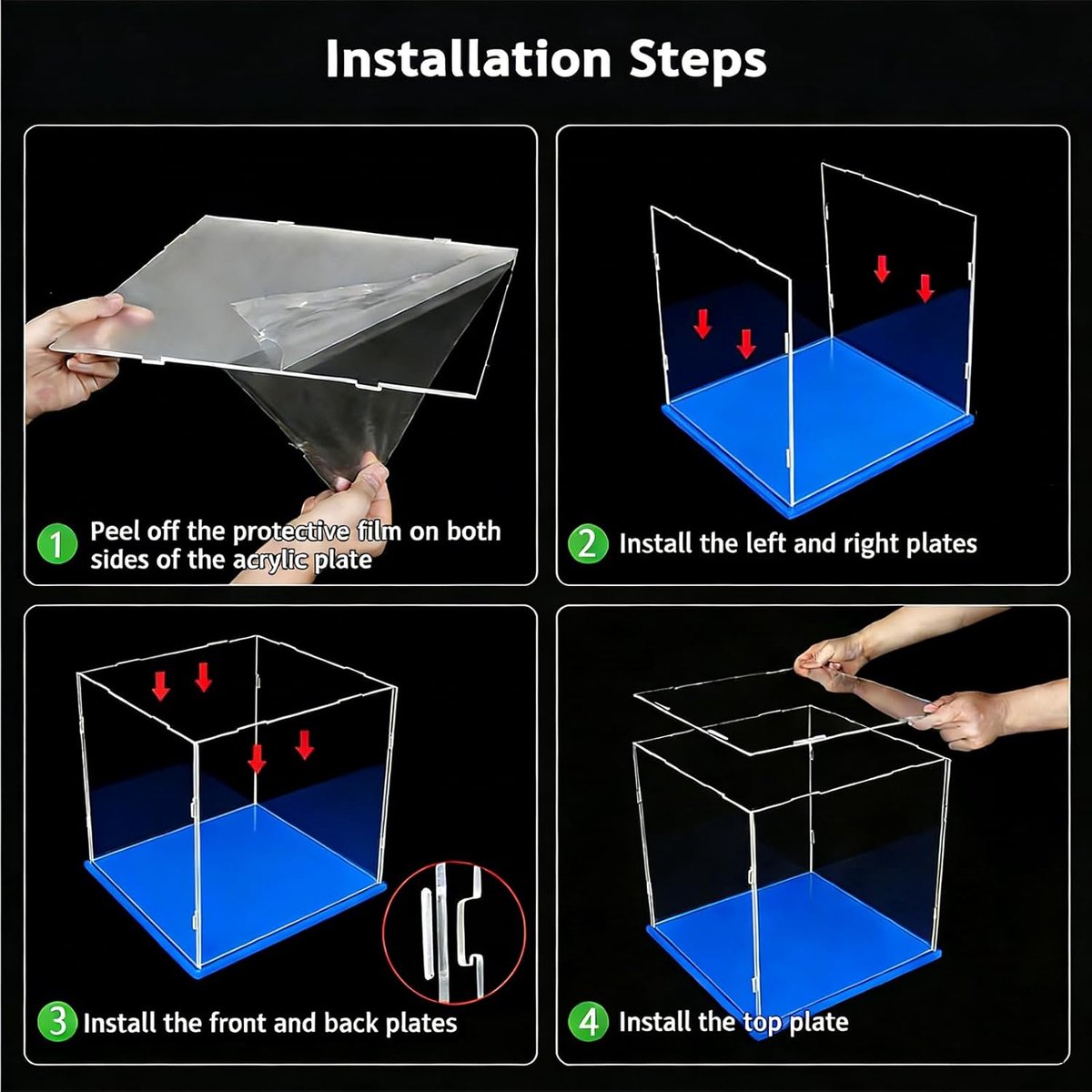 Installation Steps

1 Peel off the protective film on both sides of the acrylic plate

2 Install the left and right plates

3 Install the front and back plates

4 Install the top plate