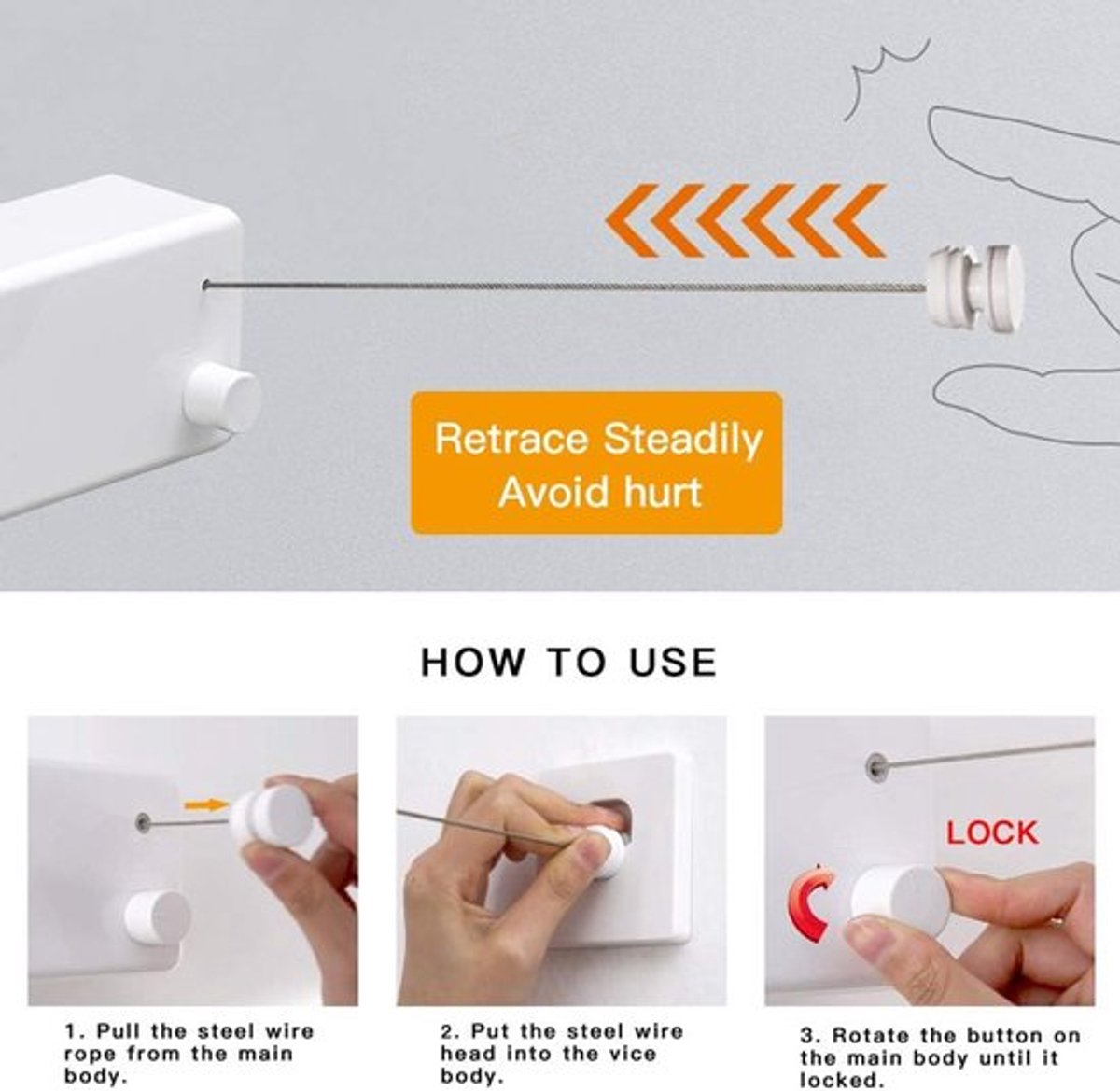 Retrace Steadily
Avoid hurt

HOW TO USE

LOCK

1. Pull the steel wire rope from the main body.

2. Put the steel wire head into the vice body.

3. Rotate the button on the main body until it locked.