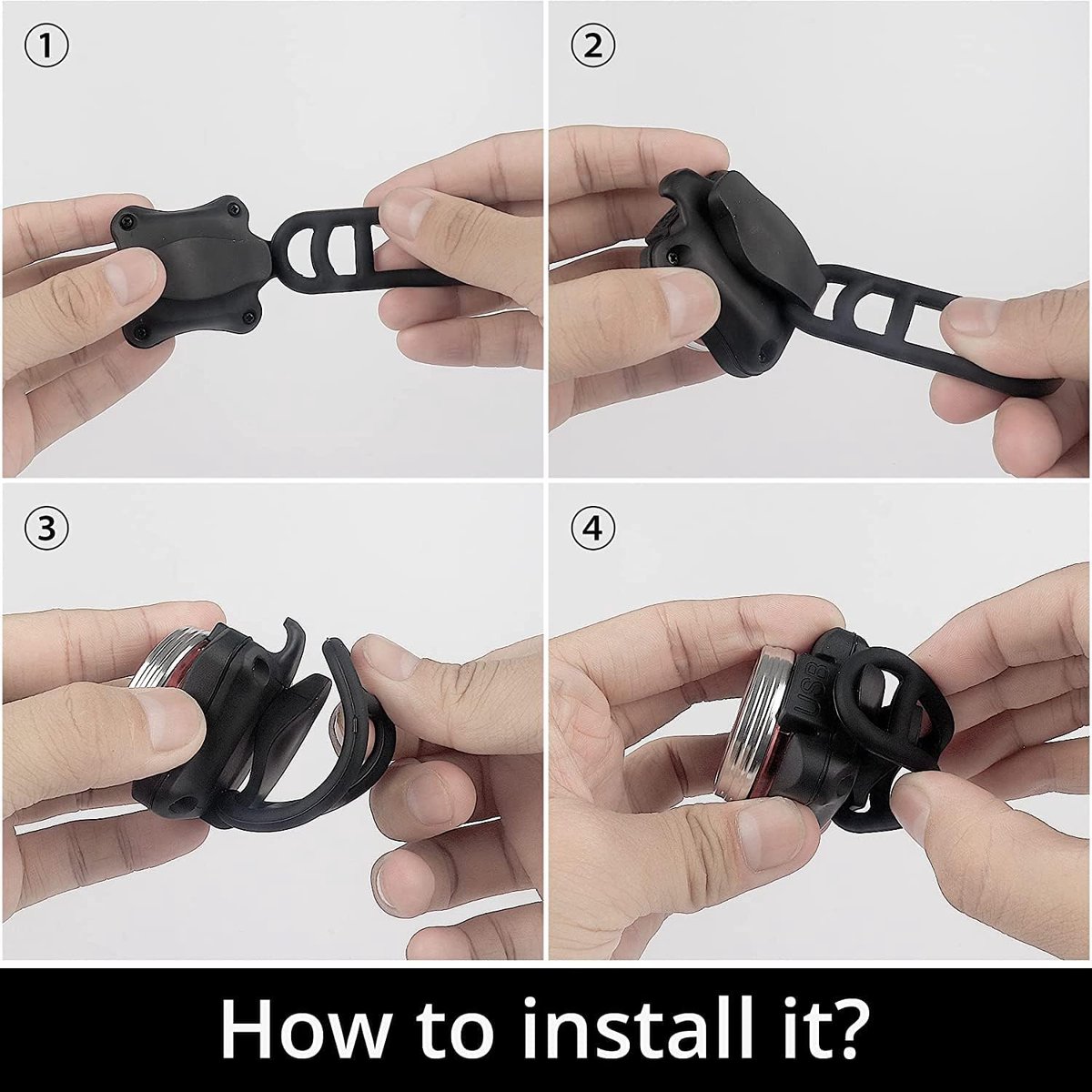 ①

②

③

④

USB

How to install it?