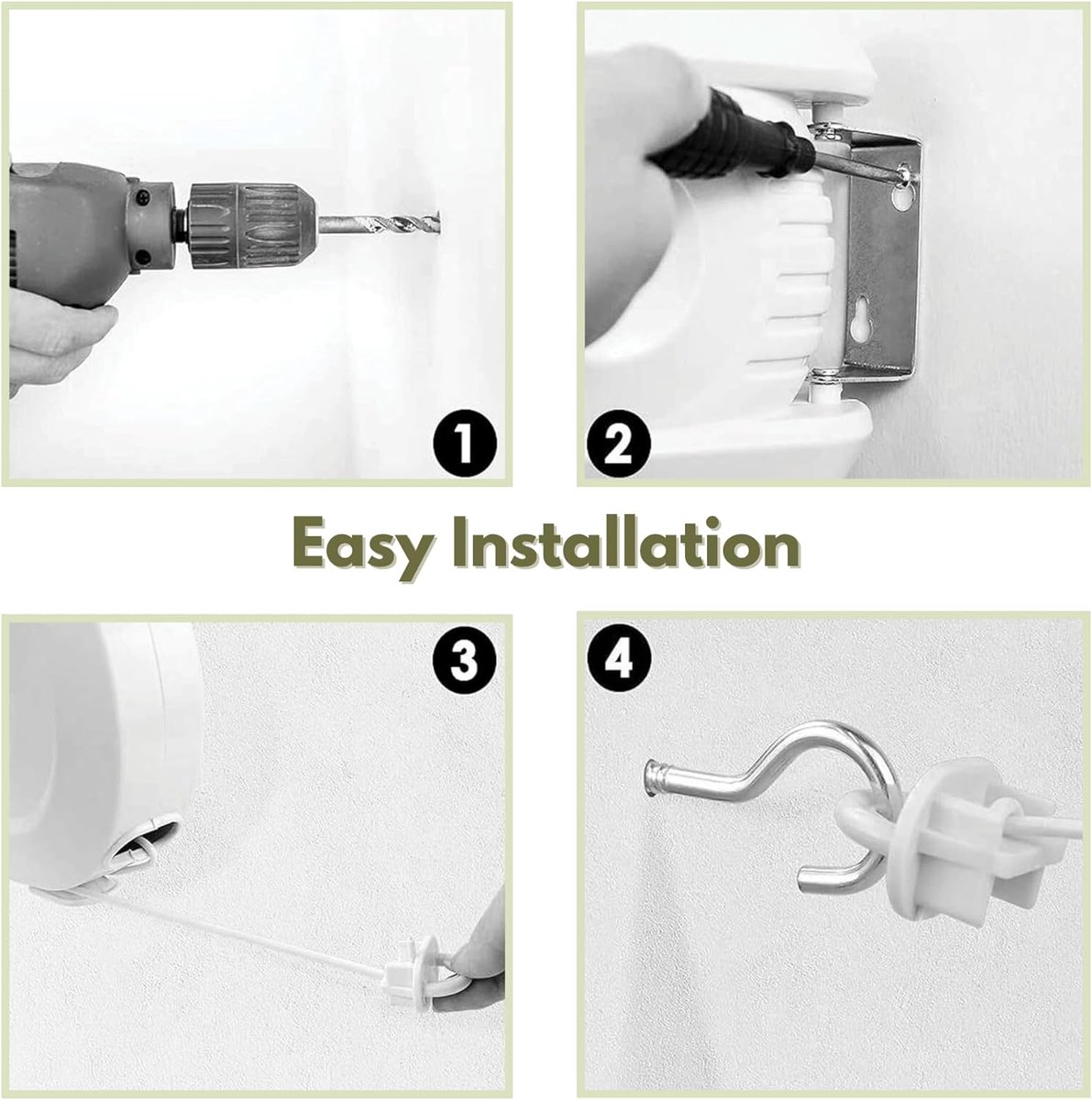 1

2

Easy Installation

3

4