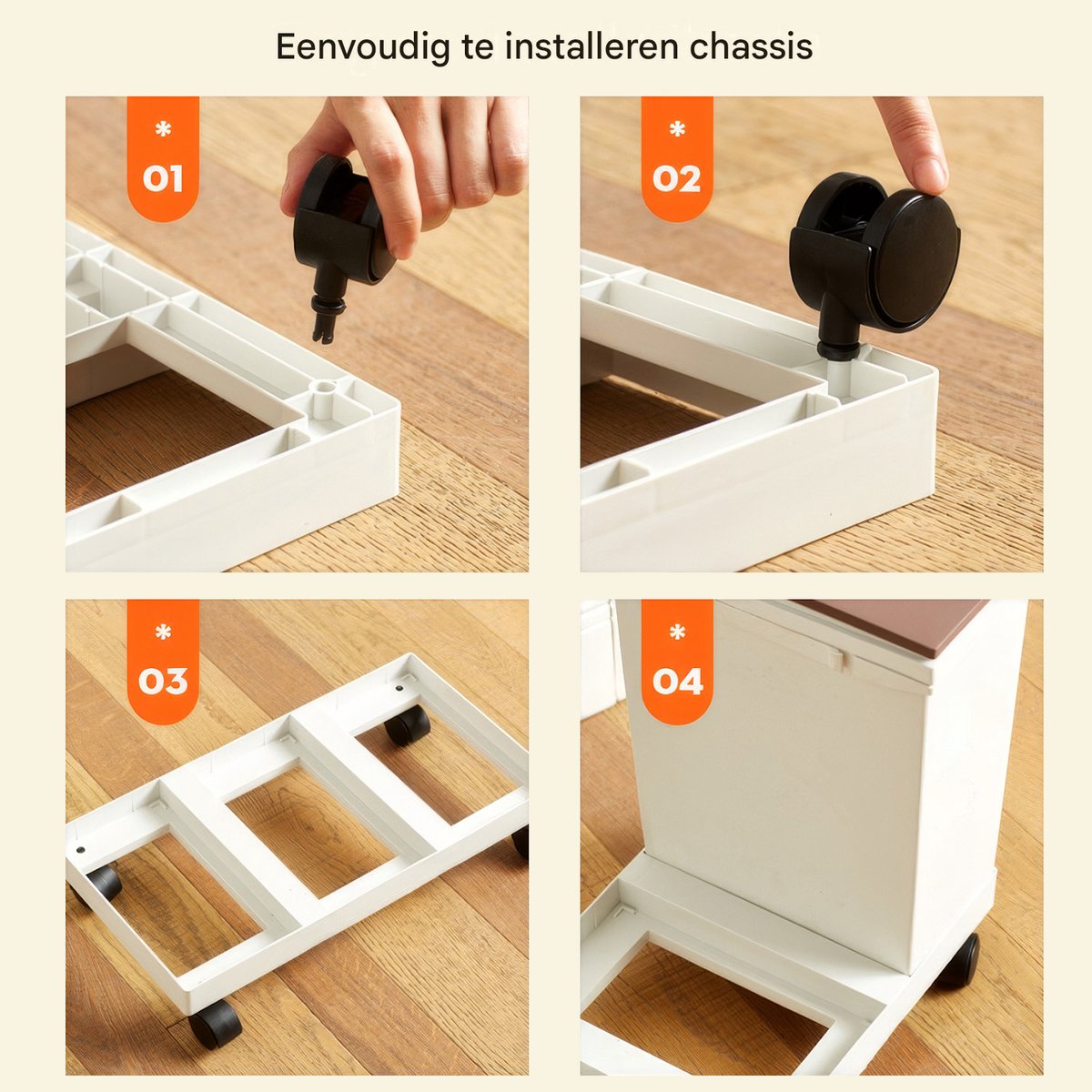 Eenvoudig te installeren chassis

*
01

*
02

*
03

*
04