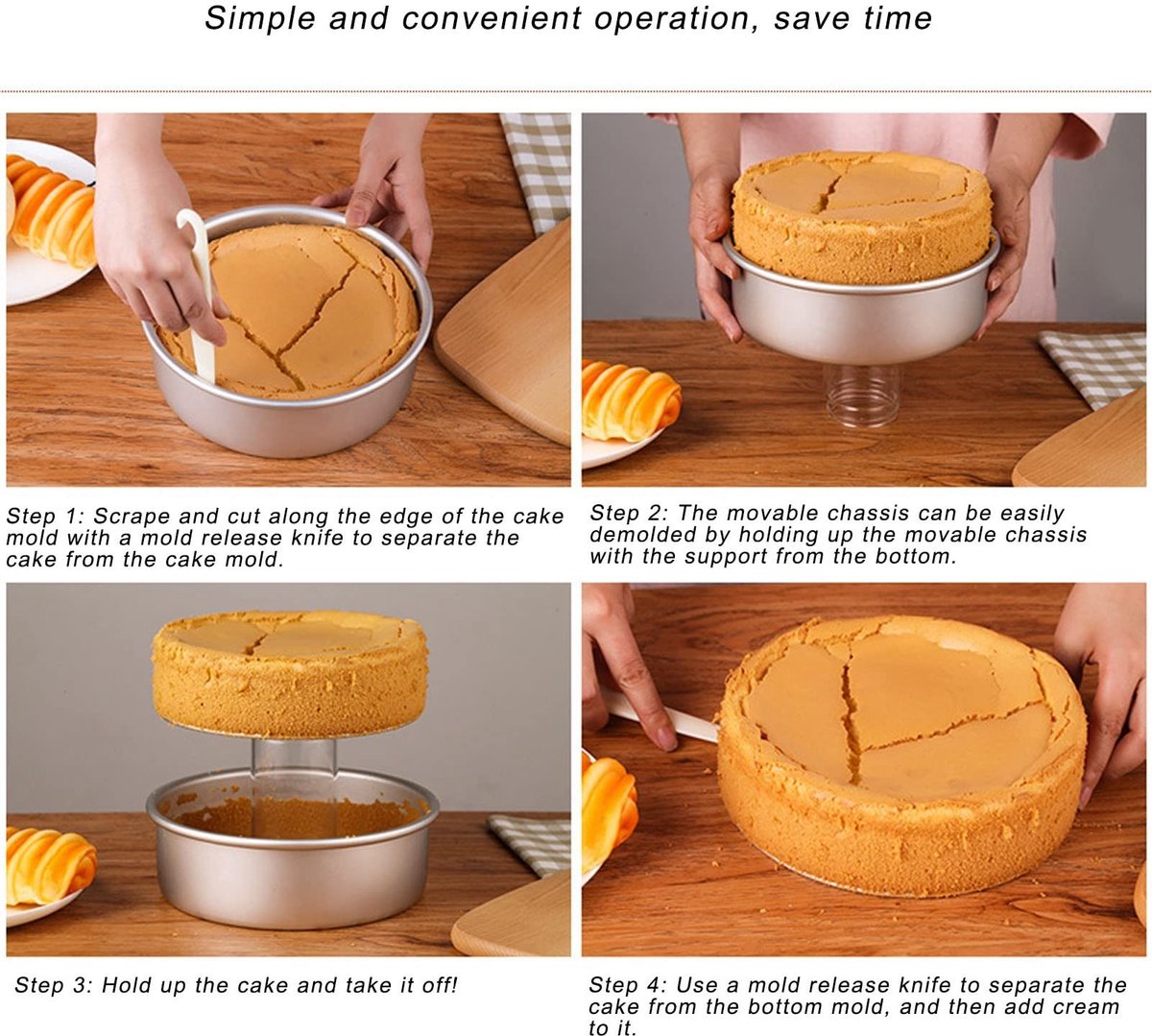 Simple and convenient operation, save time

Step 1: Scrape and cut along the edge of the cake mold with a mold release knife to separate the cake from the cake mold.

Step 2: The movable chassis can be easily demolded by holding up the movable chassis with the support from the bottom.

Step 3: Hold up the cake and take it off!

Step 4: Use a mold release knife to separate the cake from the bottom mold, and then add cream to it.