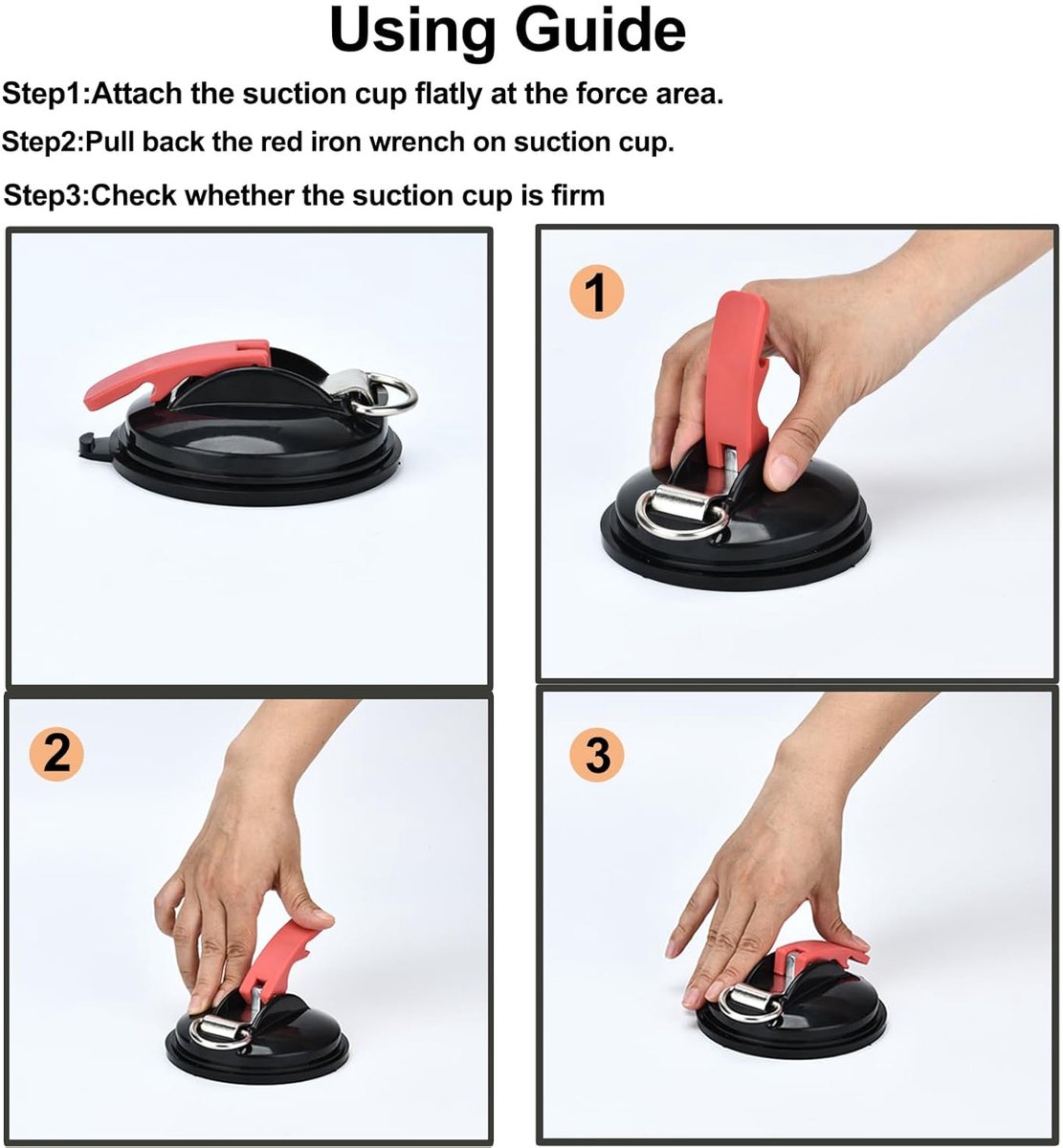 Using Guide

Step1:Attach the suction cup flatly at the force area.

Step2:Pull back the red iron wrench on suction cup.

Step3:Check whether the suction cup is firm

1

2

3