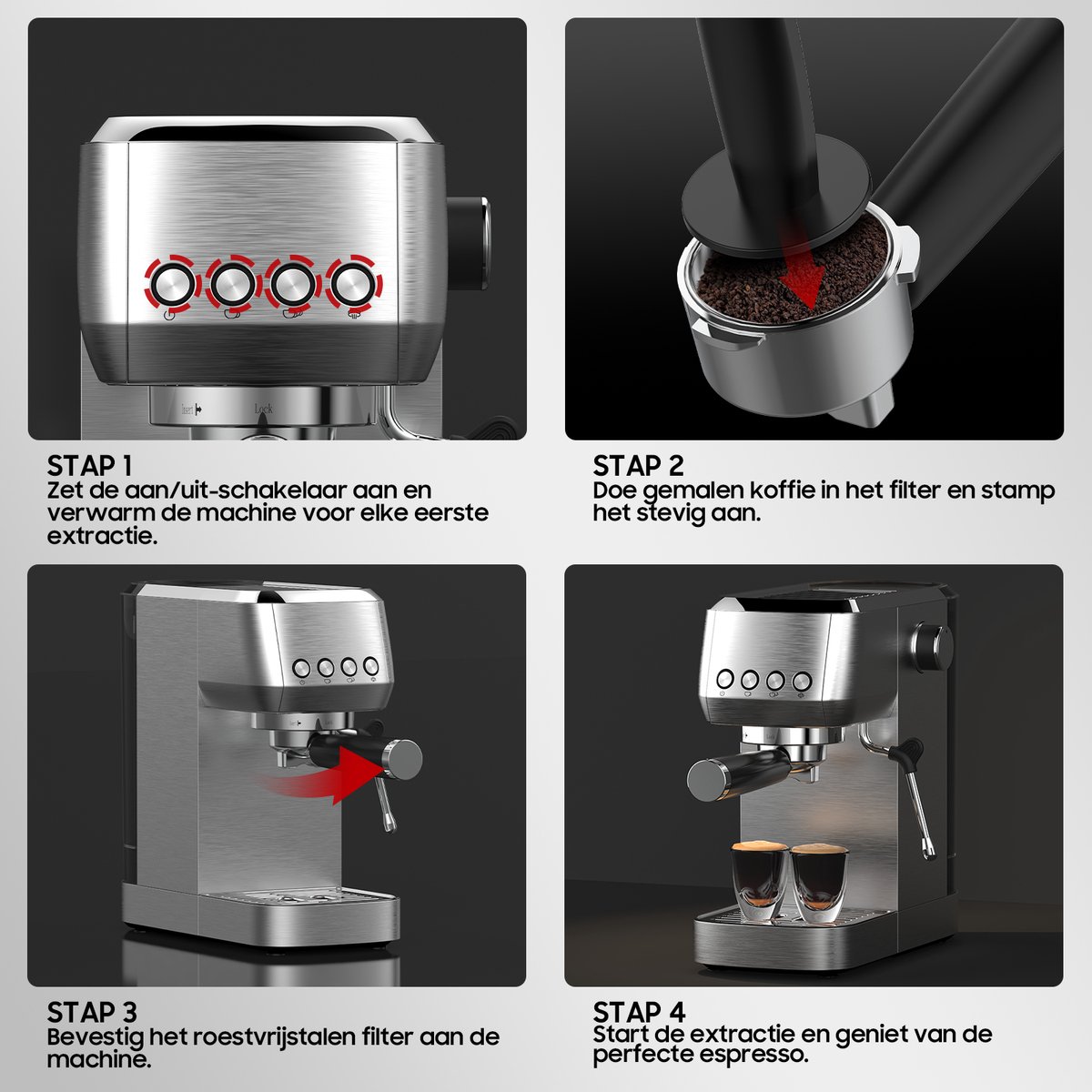 Insert Lock

STAP 1
Zet de aan/uit-schakelaar aan en verwarm de machine voor elke eerste extractie.

STAP 2
Doe gemalen koffie in het filter en stamp het stevig aan.

STAP 3
Bevestig het roestvrijstalen filter aan de machine.

STAP 4
Start de extractie en geniet van de perfecte espresso.