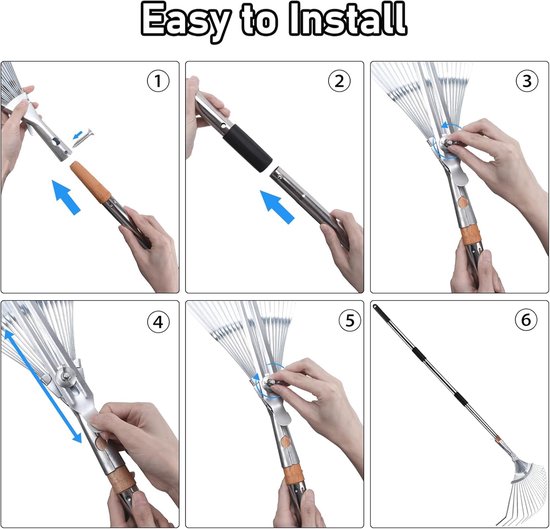 Easy to Install

①

②

③

④

⑤

⑥