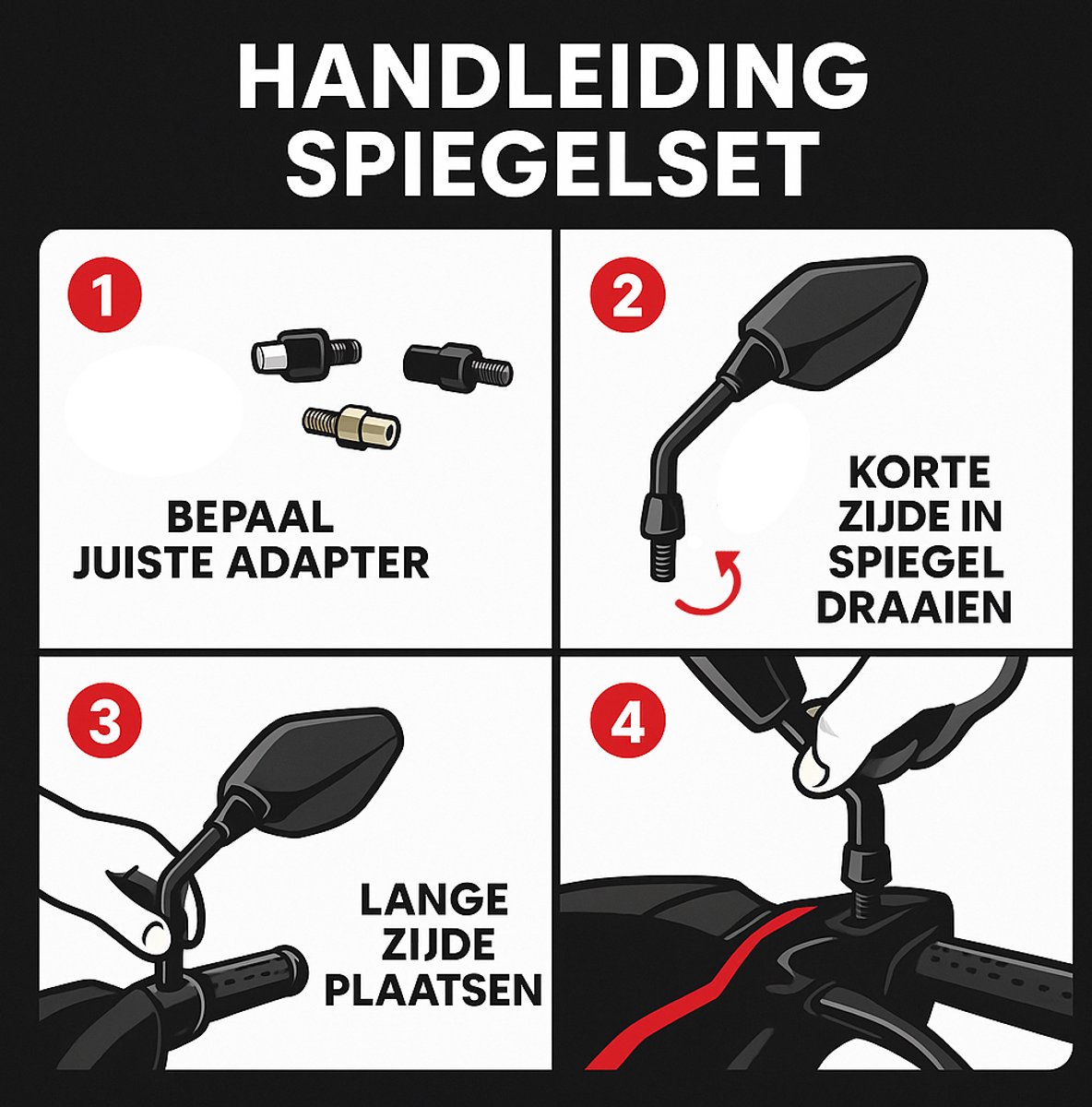 HANDLEIDING SPIEGELSET

1

BEPAAL JUISTE ADAPTER

2

KORTE ZIJDE IN SPIEGEL DRAAIEN

3

LANGE ZIJDE PLAATSEN

4