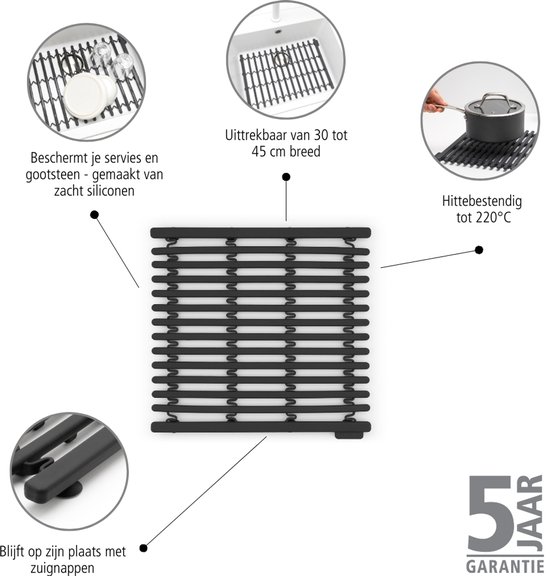 Beschermt je servies en gootsteen - gemaakt van zacht siliconen

Uittrekbaar van 30 tot 45 cm breed

Hittebestendig tot 220°C

Blijft op zijn plaats met zuignappen

5 JAAR GARANTIE