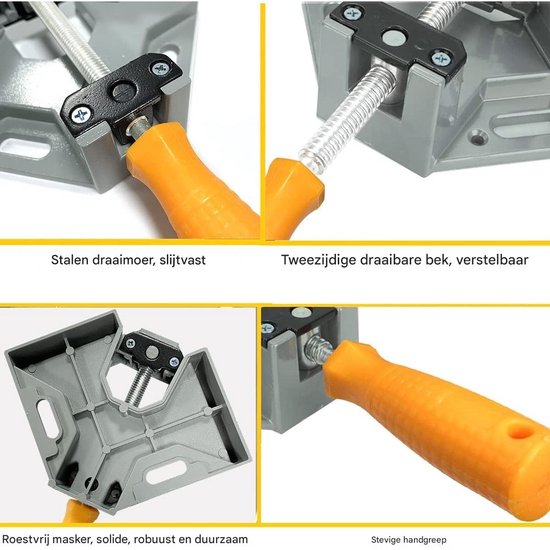 Stalen draaimoer, slijtvast

Tweezijdige draaibare bek, verstelbaar

Roestvrij masker, solide, robuust en duurzaam

Stevige handgreep