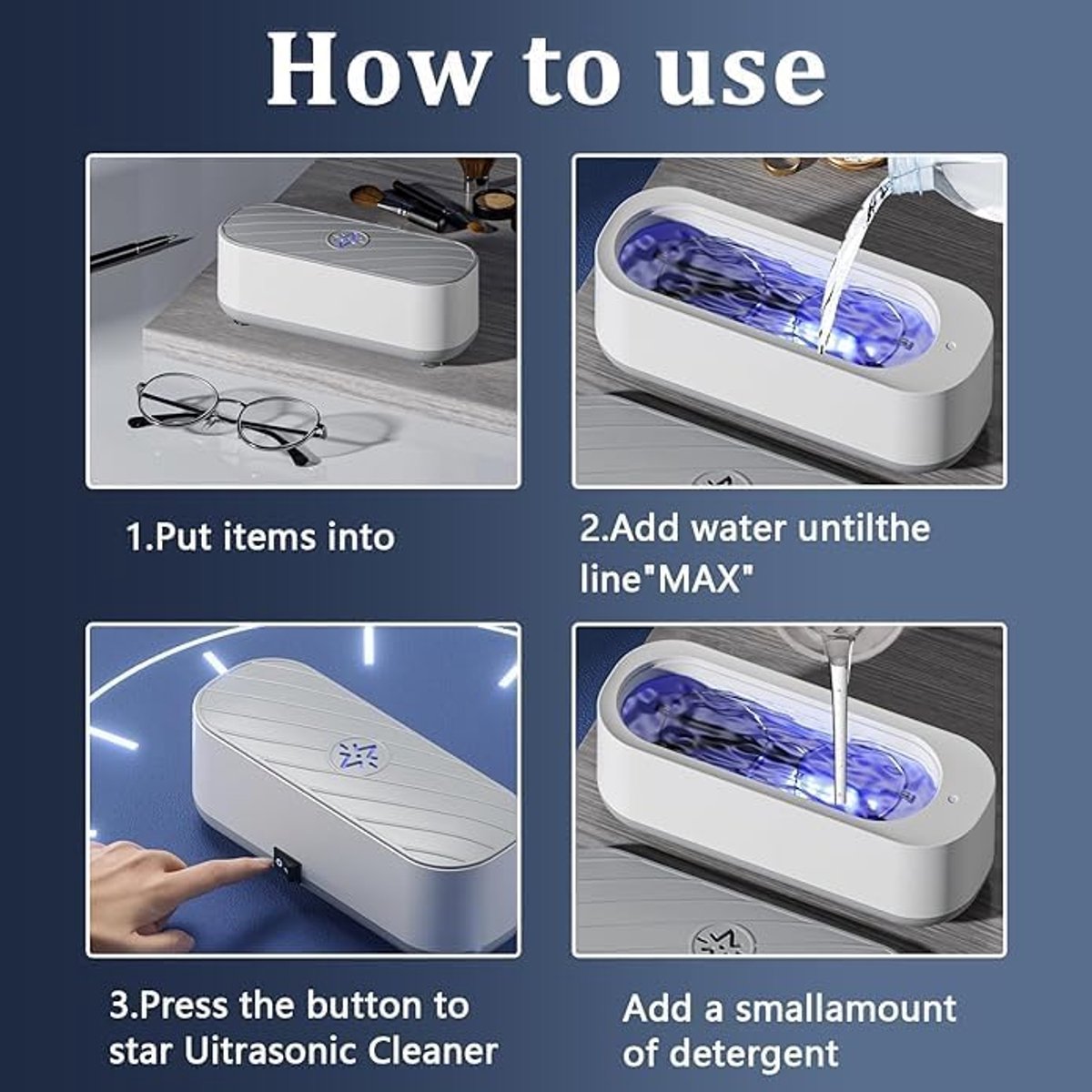 How to use

1.Put items into

2.Add water untilthe line"MAX"

3.Press the button to star Uitrasonic Cleaner

Add a smallamount of detergent