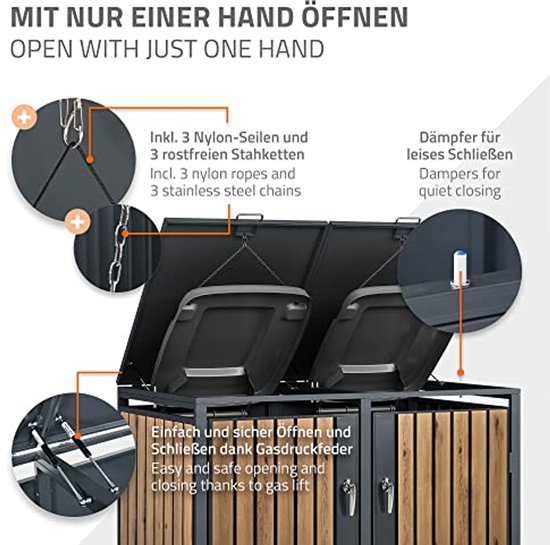 MIT NUR EINER HAND ÖFFNEN
OPEN WITH JUST ONE HAND

Inkl. 3 Nylon-Seilen und 3 rostfreien Stahketten
Incl. 3 nylon ropes and 3 stainless steel chains

Dämpfer für leises Schließen
Dampers for quiet closing

Einfach und sicher Öffnen und Schließen dank Gasdruckfeder
Easy and safe opening and closing thanks to gas lift