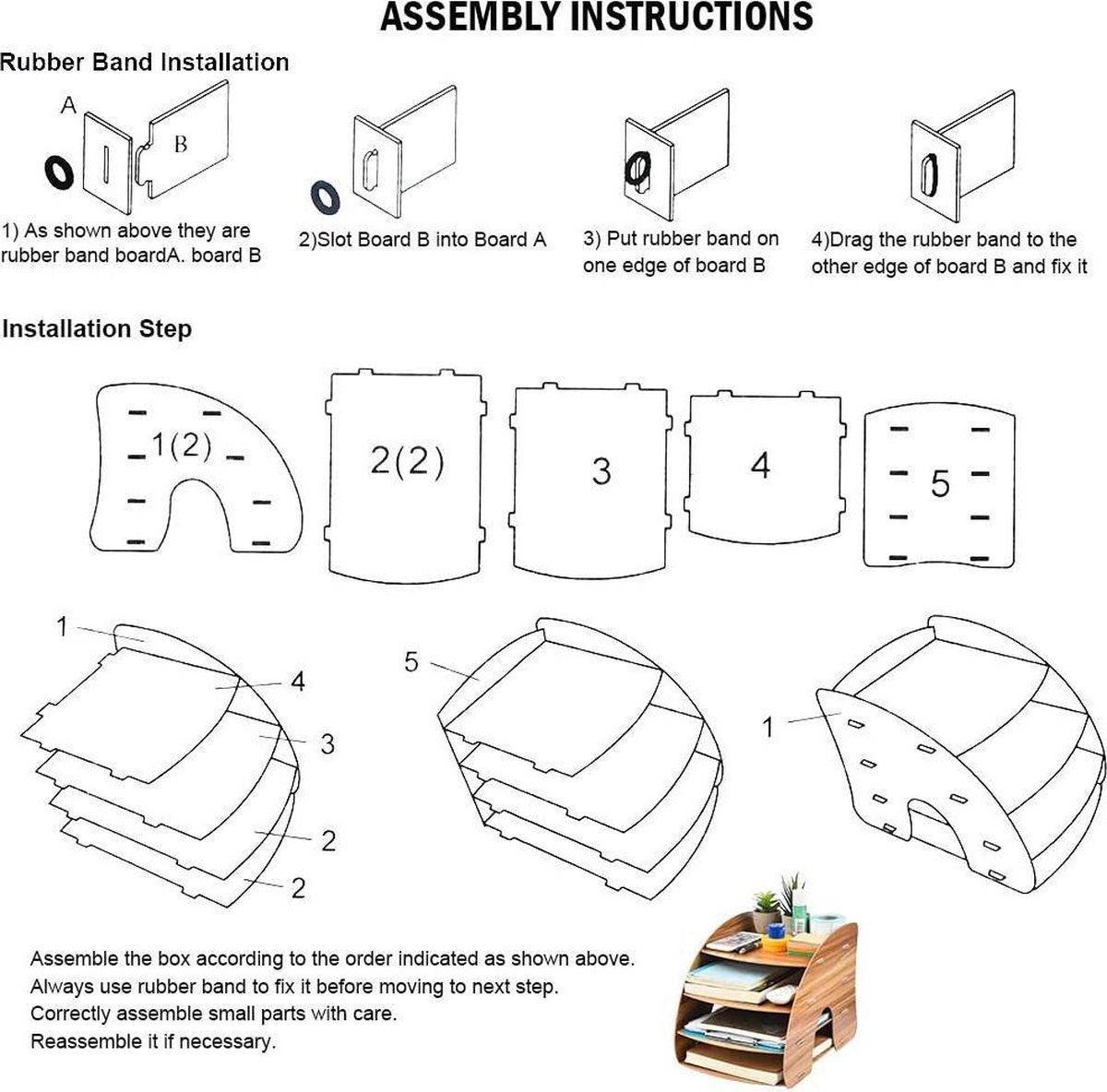 ASSEMBLY INSTRUCTIONS

Rubber Band Installation

A

B

1) As shown above they are rubber band boardA. board B

2)Slot Board B into Board A

3) Put rubber band on one edge of board B

4)Drag the rubber band to the other edge of board B and fix it

Installation Step

1(2)

2(2)

3

4

5

1

4

3

2

2

5

1

Assemble the box according to the order indicated as shown above.
Always use rubber band to fix it before moving to next step.
Correctly assemble small parts with care.
Reassemble it if necessary.