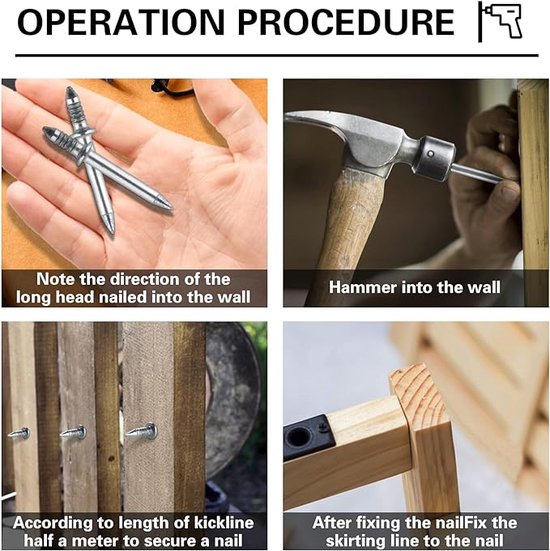 OPERATION PROCEDURE

Note the direction of the long head nailed into the wall

Hammer into the wall

According to length of kickline half a meter to secure a nail

After fixing the nailFix the skirting line to the nail