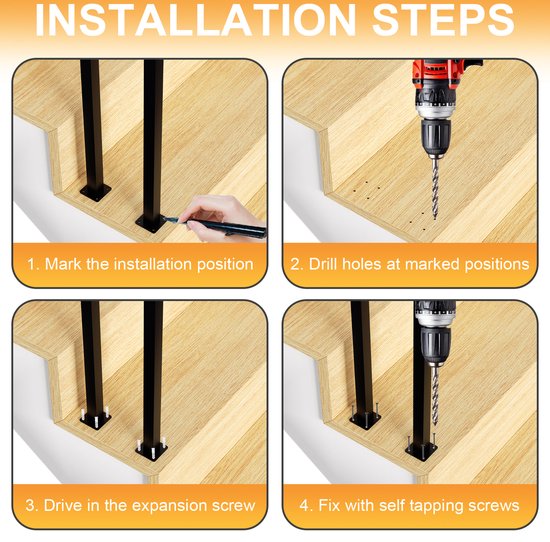 INSTALLATION STEPS

1. Mark the installation position

2. Drill holes at marked positions

3. Drive in the expansion screw

4. Fix with self tapping screws