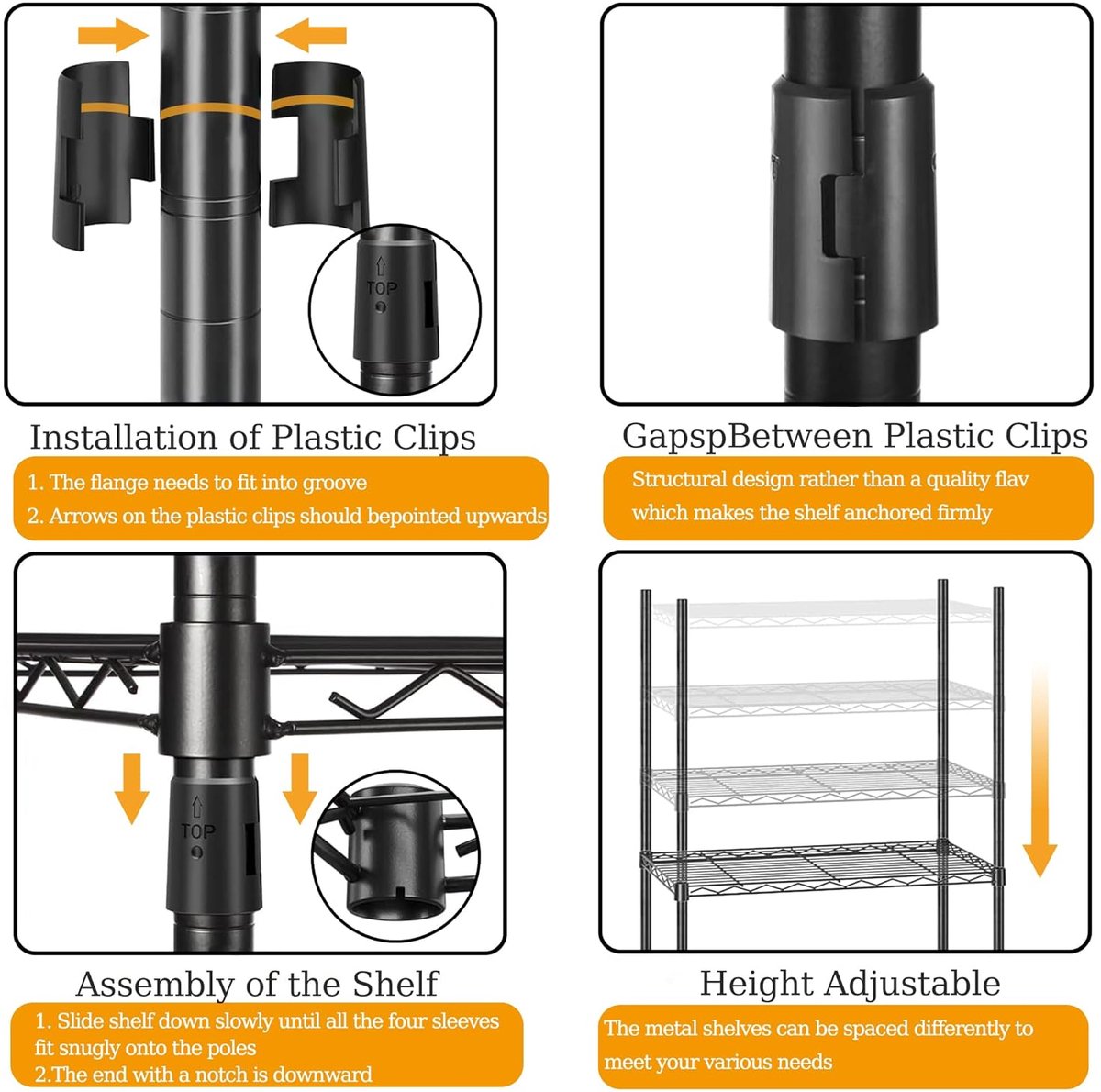 TOP

Installation of Plastic Clips

1. The flange needs to fit into groove
2. Arrows on the plastic clips should bepointed upwards

GapspBetween Plastic Clips

Structural design rather than a quality flav which makes the shelf anchored firmly

TOP

Assembly of the Shelf

1. Slide shelf down slowly until all the four sleeves fit snugly onto the poles
2.The end with a notch is downward

Height Adjustable

The metal shelves can be spaced differently to meet your various needs