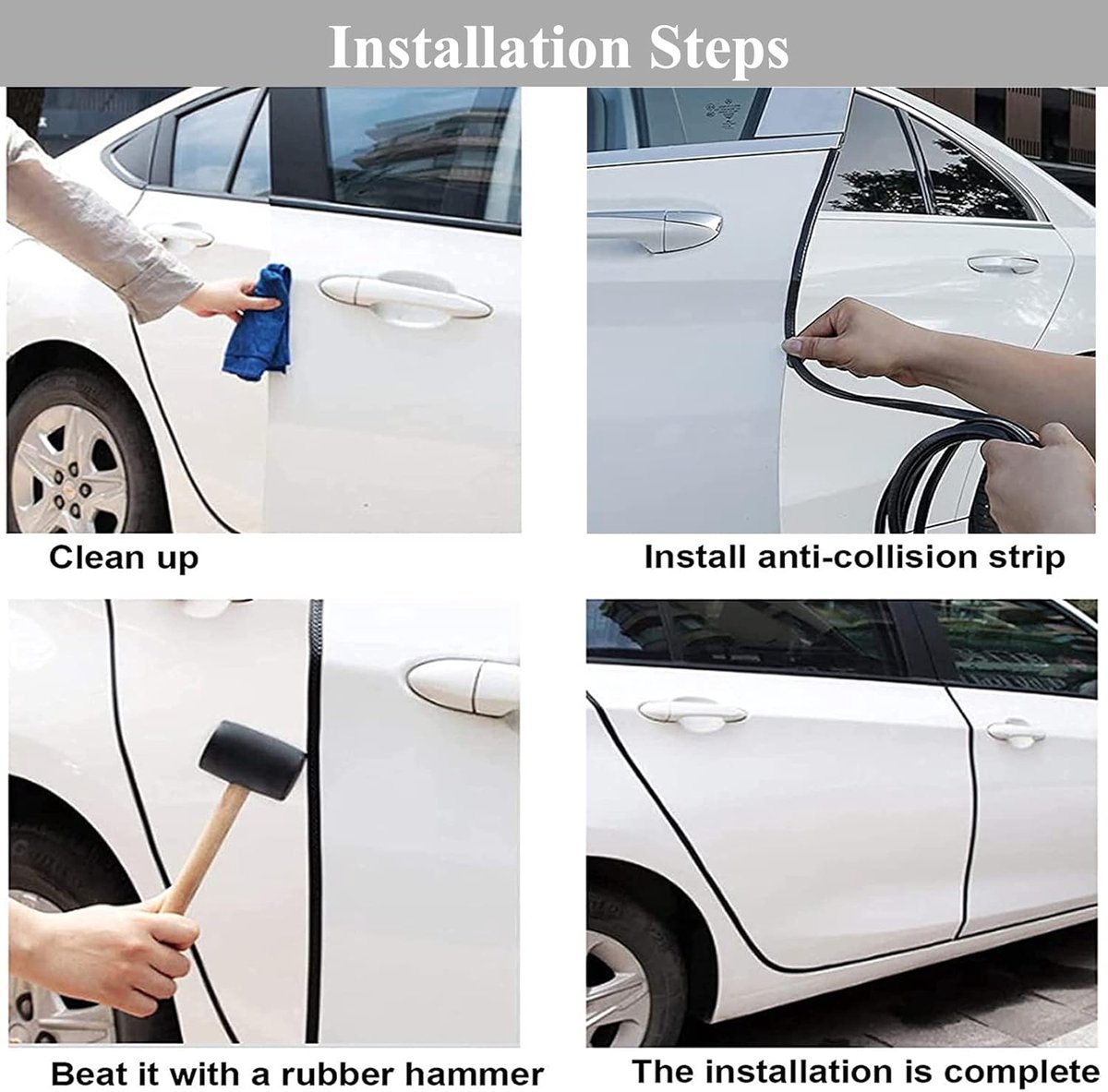 Installation Steps

Clean up

Install anti-collision strip

Beat it with a rubber hammer

The installation is complete