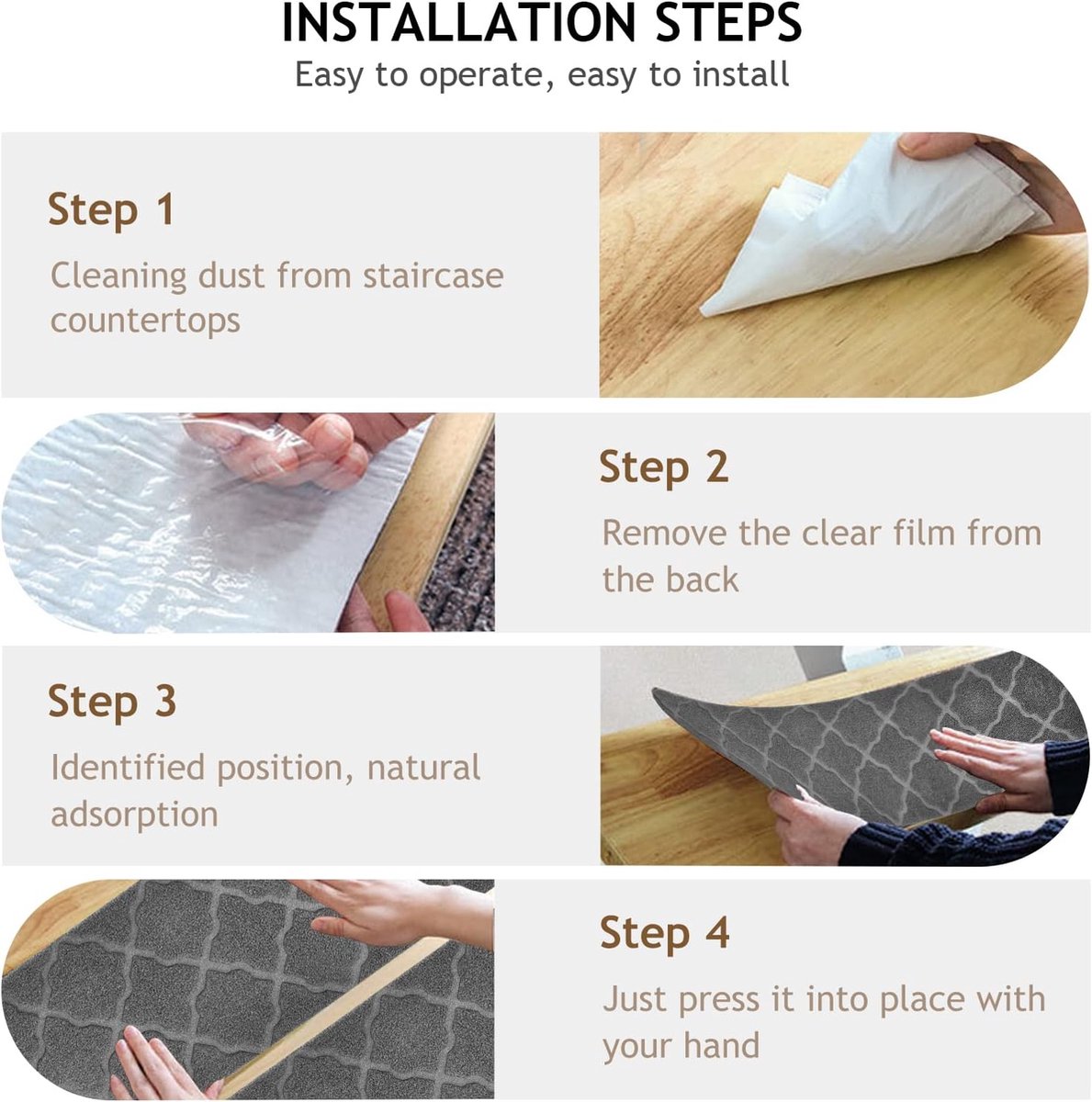 INSTALLATION STEPS
Easy to operate, easy to install

Step 1
Cleaning dust from staircase countertops

Step 2
Remove the clear film from the back

Step 3
Identified position, natural adsorption

Step 4
Just press it into place with your hand