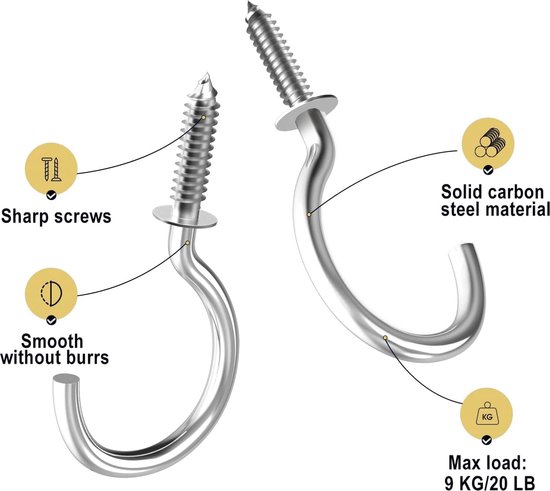 Sharp screws

Smooth without burrs

Solid carbon steel material

KG

Max load: 9 KG/20 LB