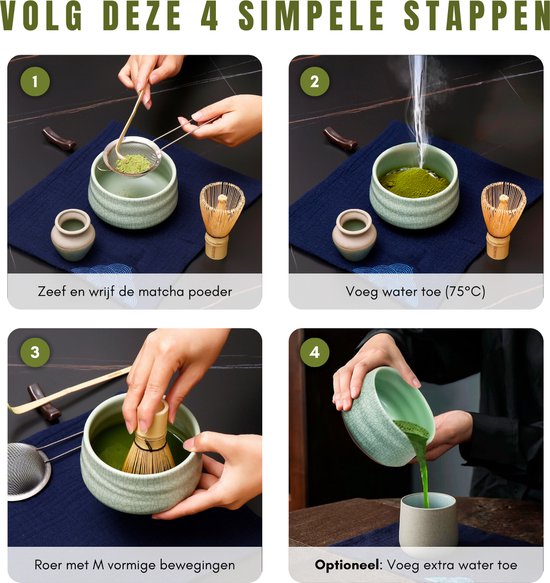 VOLG DEZE 4 SIMPELE STAPPEN

1

Zeef en wrijf de matcha poeder

2

Voeg water toe (75°C)

3

Roer met M vormige bewegingen

4

Optioneel: Voeg extra water toe