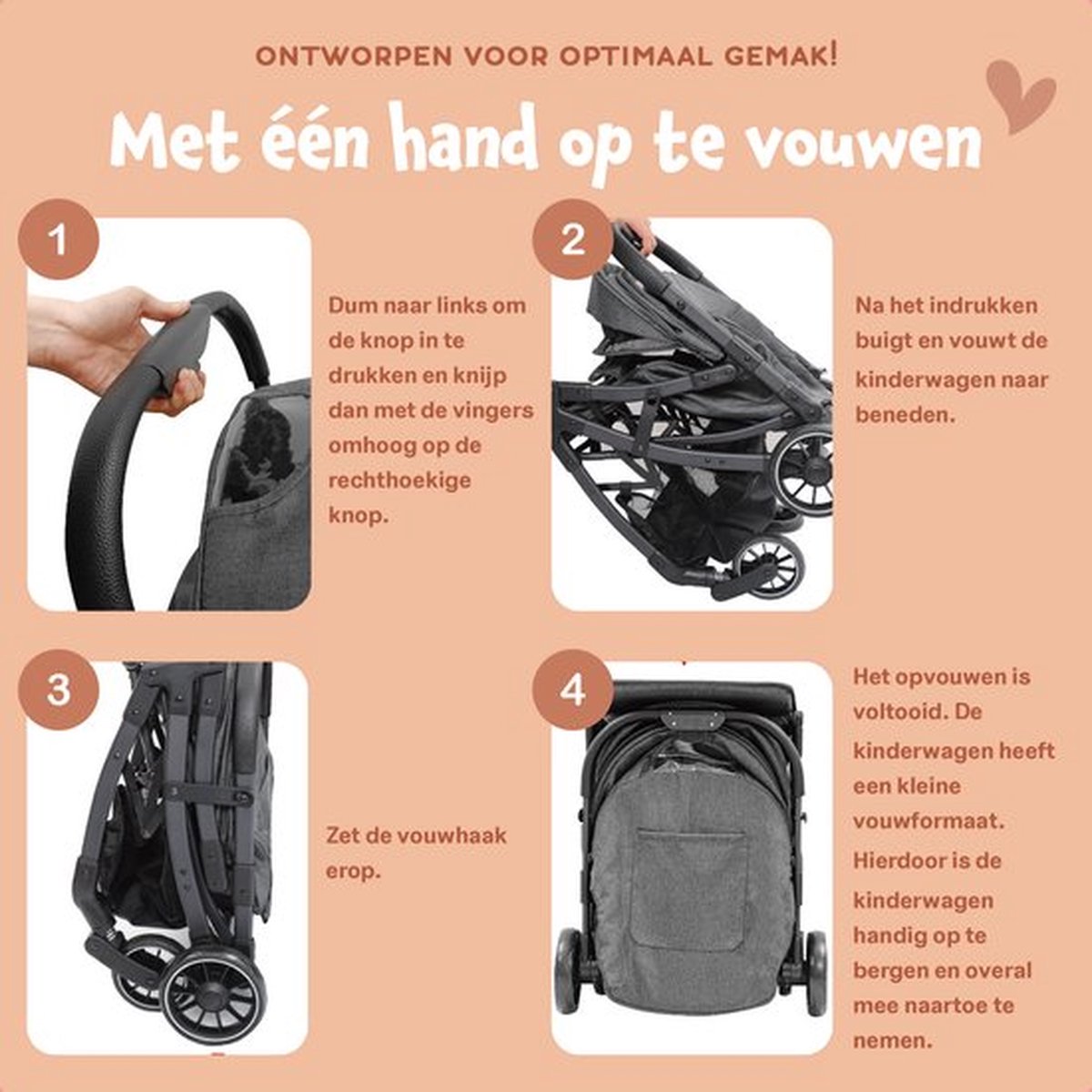 ONTWORPEN VOOR OPTIMAAL GEMAK!

Met één hand op te vouwen

1

Dum naar links om de knop in te drukken en knijp dan met de vingers omhoog op de rechthoekige knop.

2

Na het indrukken buigt en vouwt de kinderwagen naar beneden.

3

Zet de vouwhaak erop.

4

Het opvouwen is voltooid. De kinderwagen heeft een kleine vouwformaat. Hierdoor is de kinderwagen handig op te bergen en overal mee naartoe te nemen.