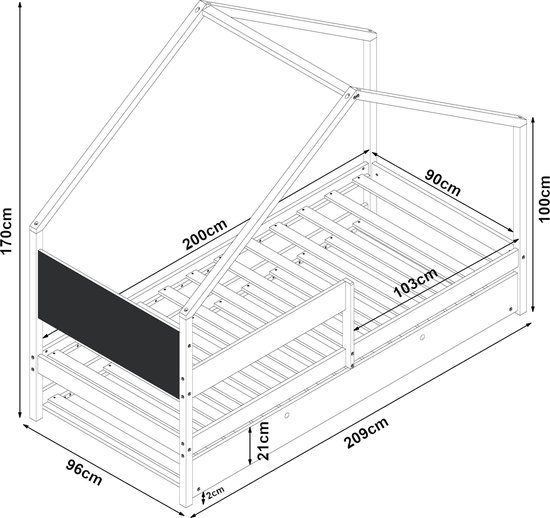 170cm
200cm
90cm
100cm
103cm
21cm
209cm
96cm
2cm