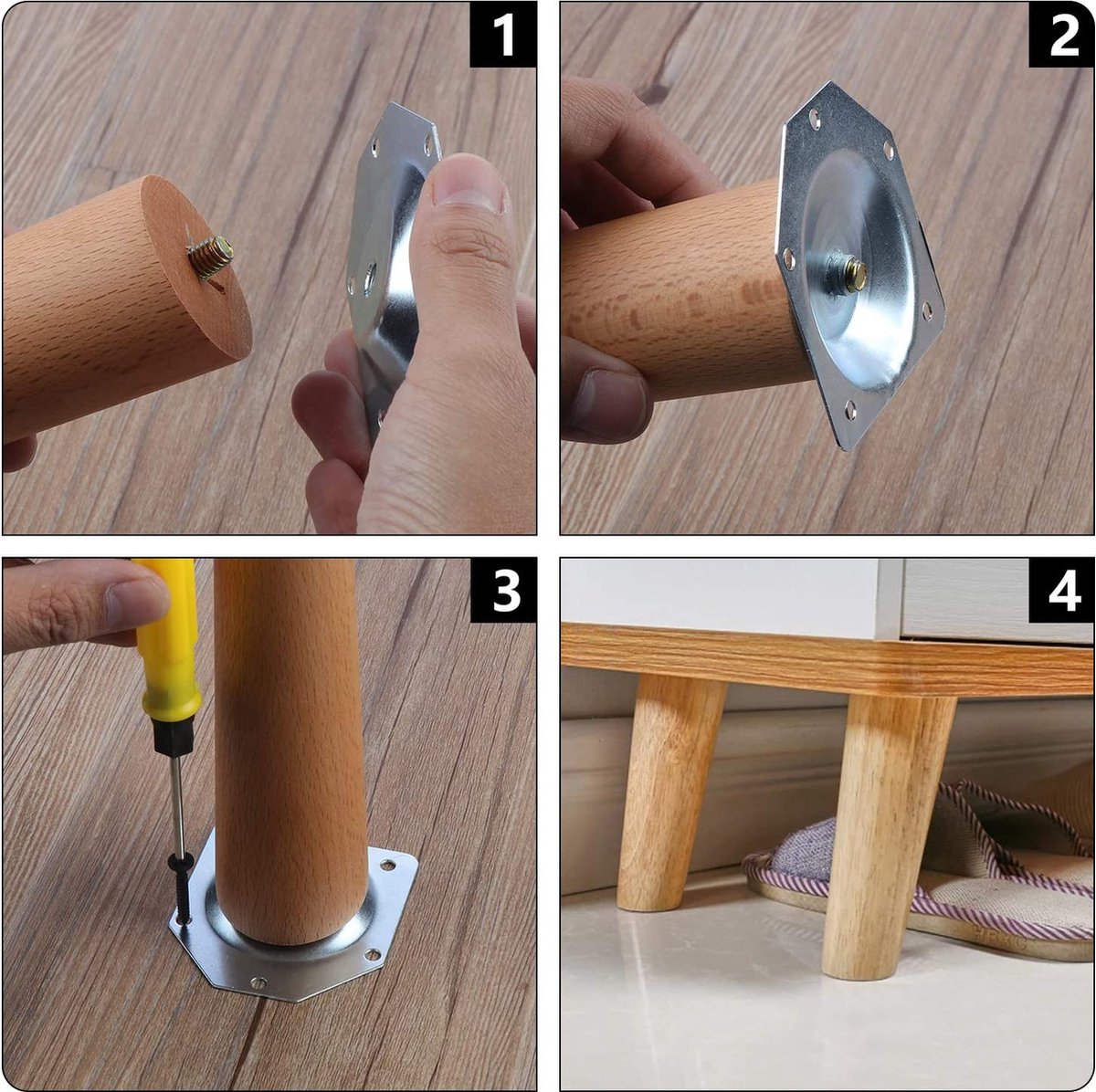 1

2

3

4