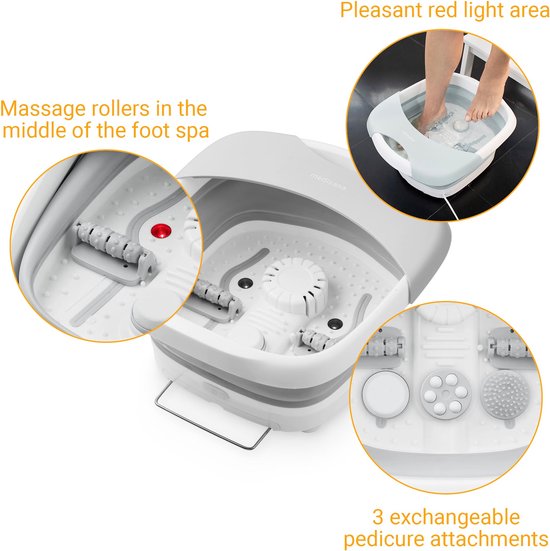 Pleasant red light area

Massage rollers in the middle of the foot spa

medisana

3 exchangeable pedicure attachments