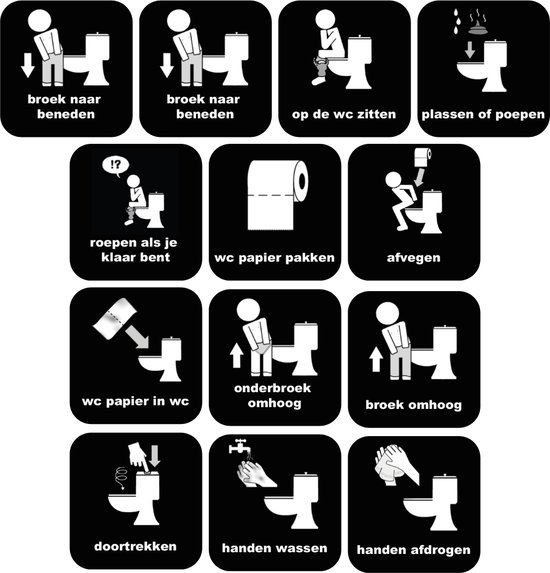 broek naar beneden

broek naar beneden

op de wc zitten

plassen of poepen

!?

roepen als je klaar bent

wc papier pakken

afvegen

wc papier in wc

onderbroek omhoog

broek omhoog

doortrekken

handen wassen

handen afdrogen