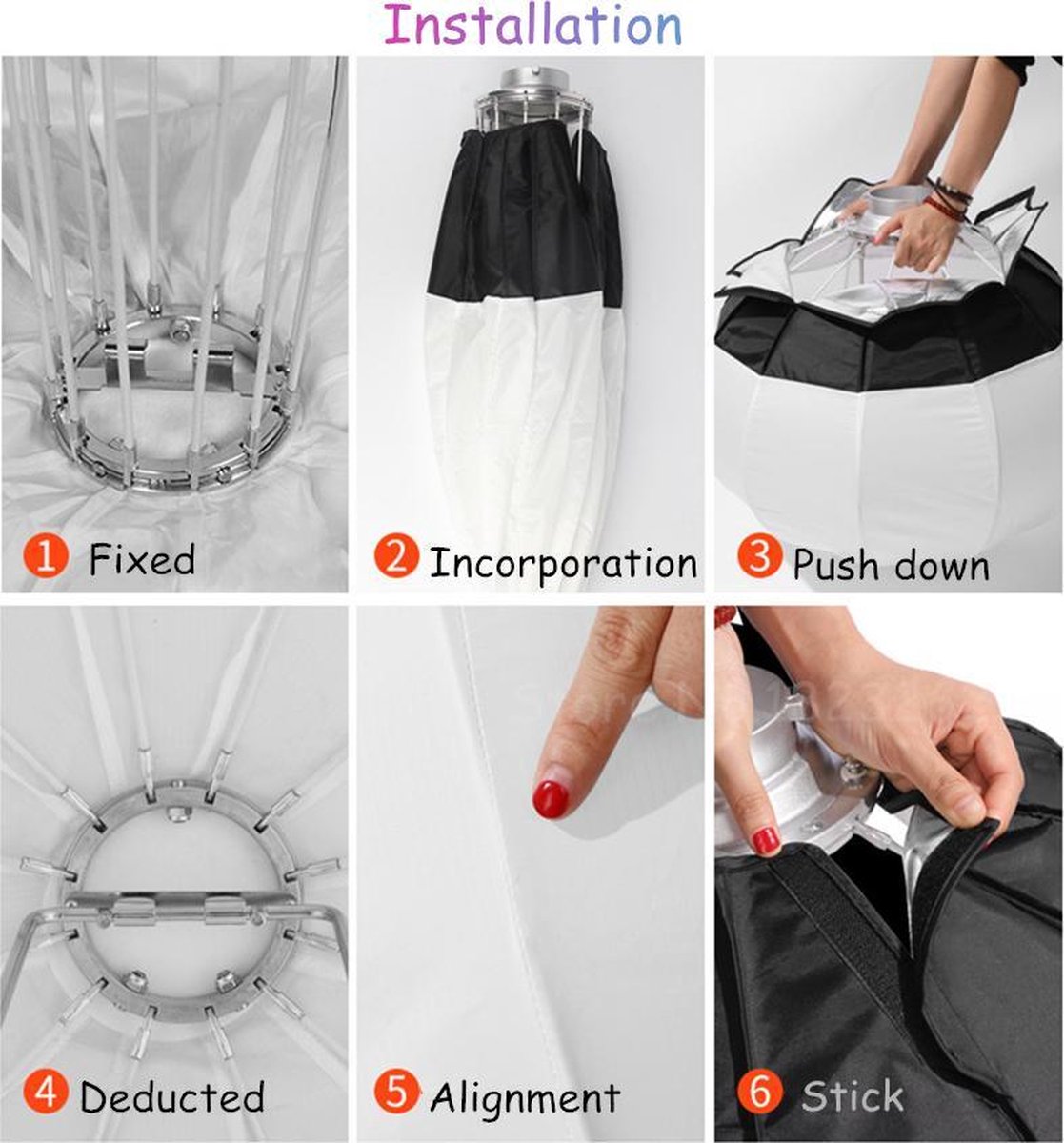 Installation

1 Fixed

2 Incorporation

3 Push down

4 Deducted

5 Alignment

6 Stick