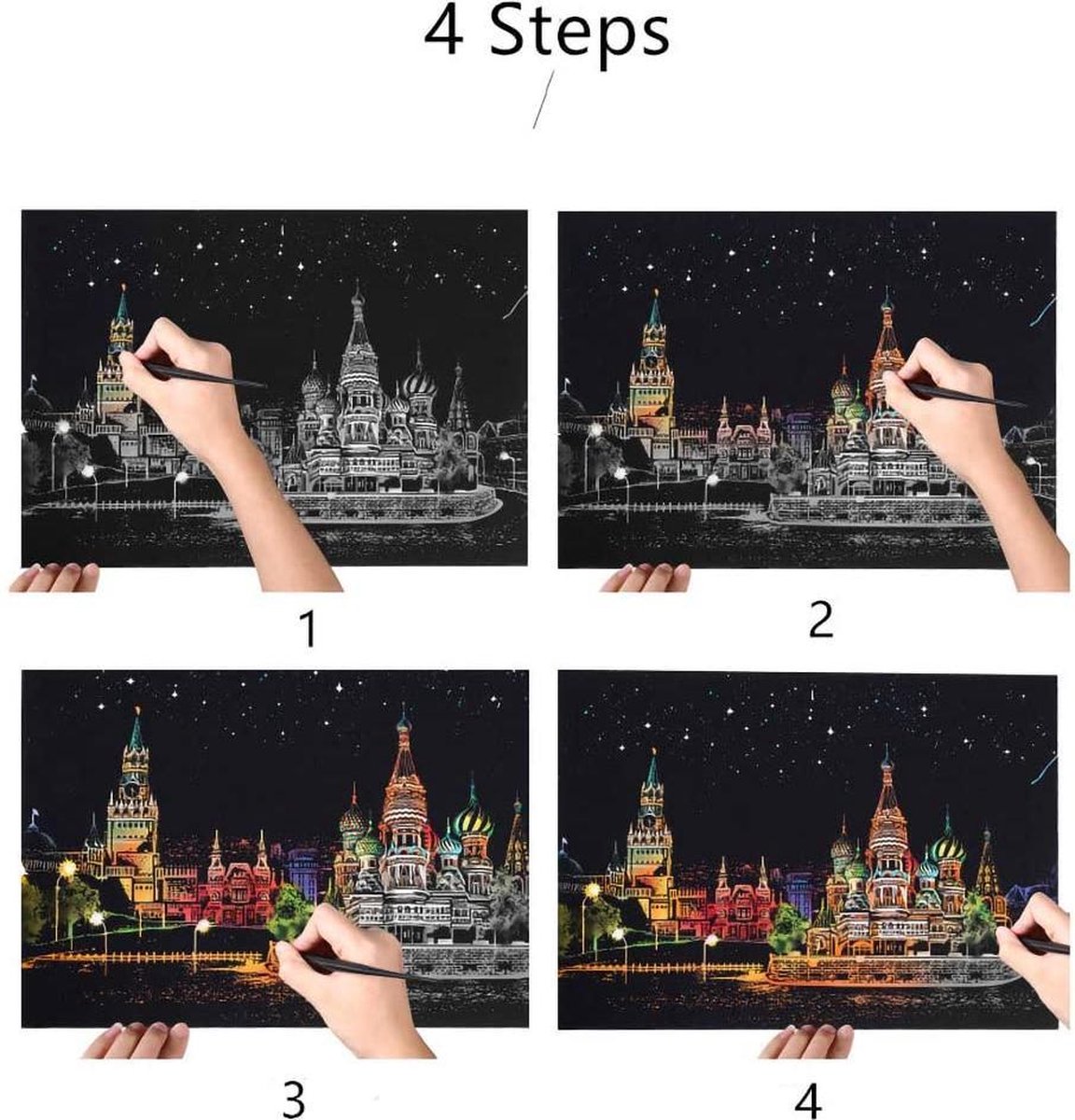 4 Steps

1

2

3

4