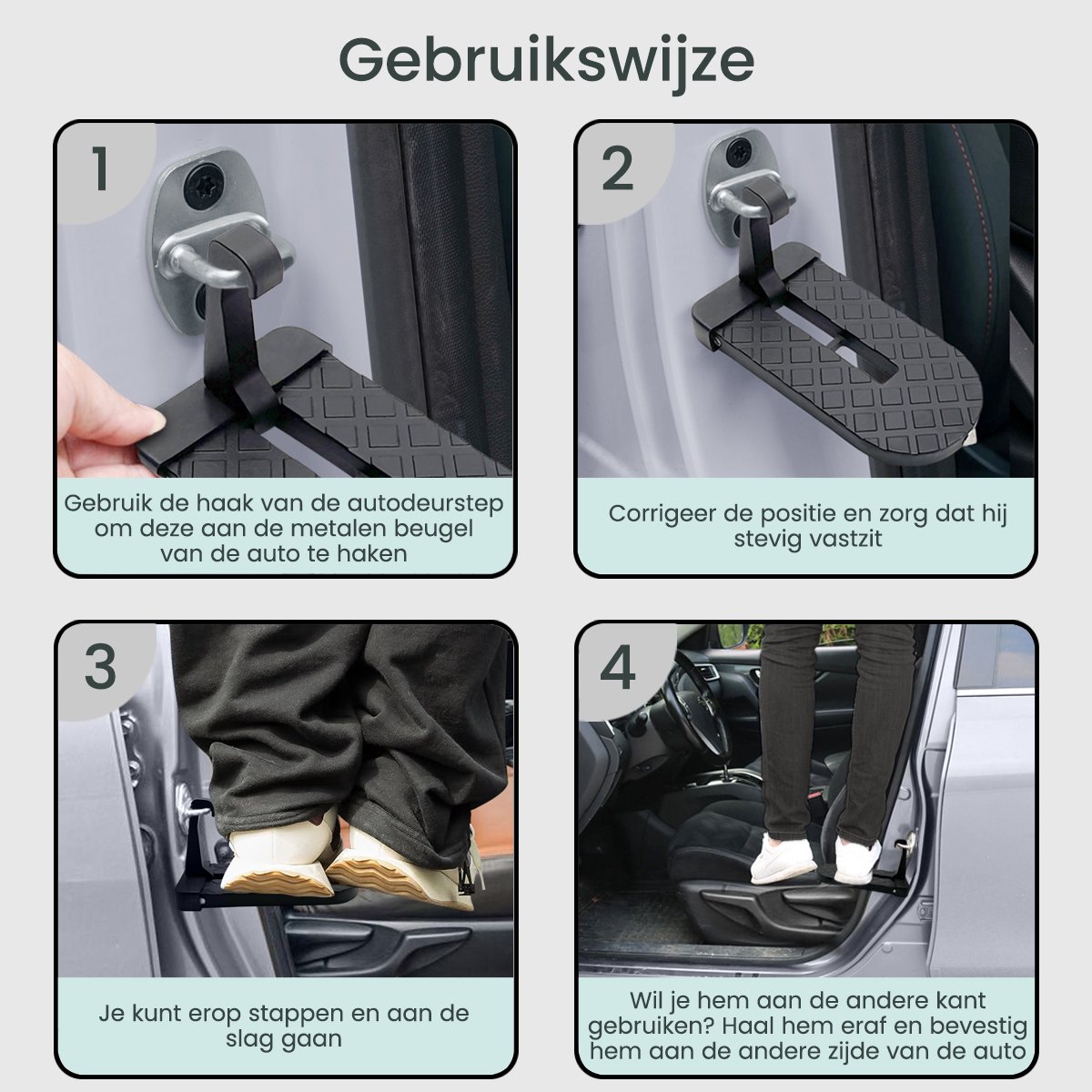 Gebruikswijze

1

Gebruik de haak van de autodeurstep om deze aan de metalen beugel van de auto te haken

2

Corrigeer de positie en zorg dat hij stevig vastzit

3

Je kunt erop stappen en aan de slag gaan

4

Wil je hem aan de andere kant gebruiken? Haal hem eraf en bevestig hem aan de andere zijde van de auto