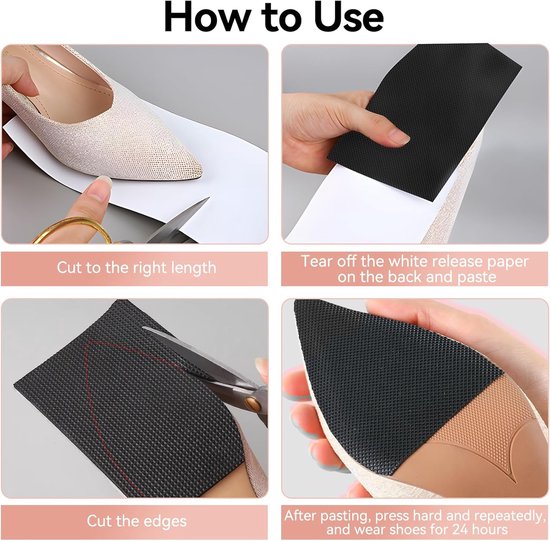 How to Use

Cut to the right length

Tear off the white release paper on the back and paste

Cut the edges

After pasting, press hard and repeatedly, and wear shoes for 24 hours