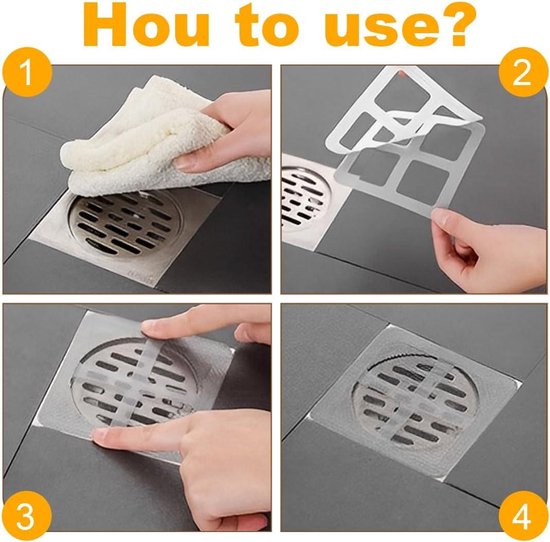 Hou to use?

1

2

3

4