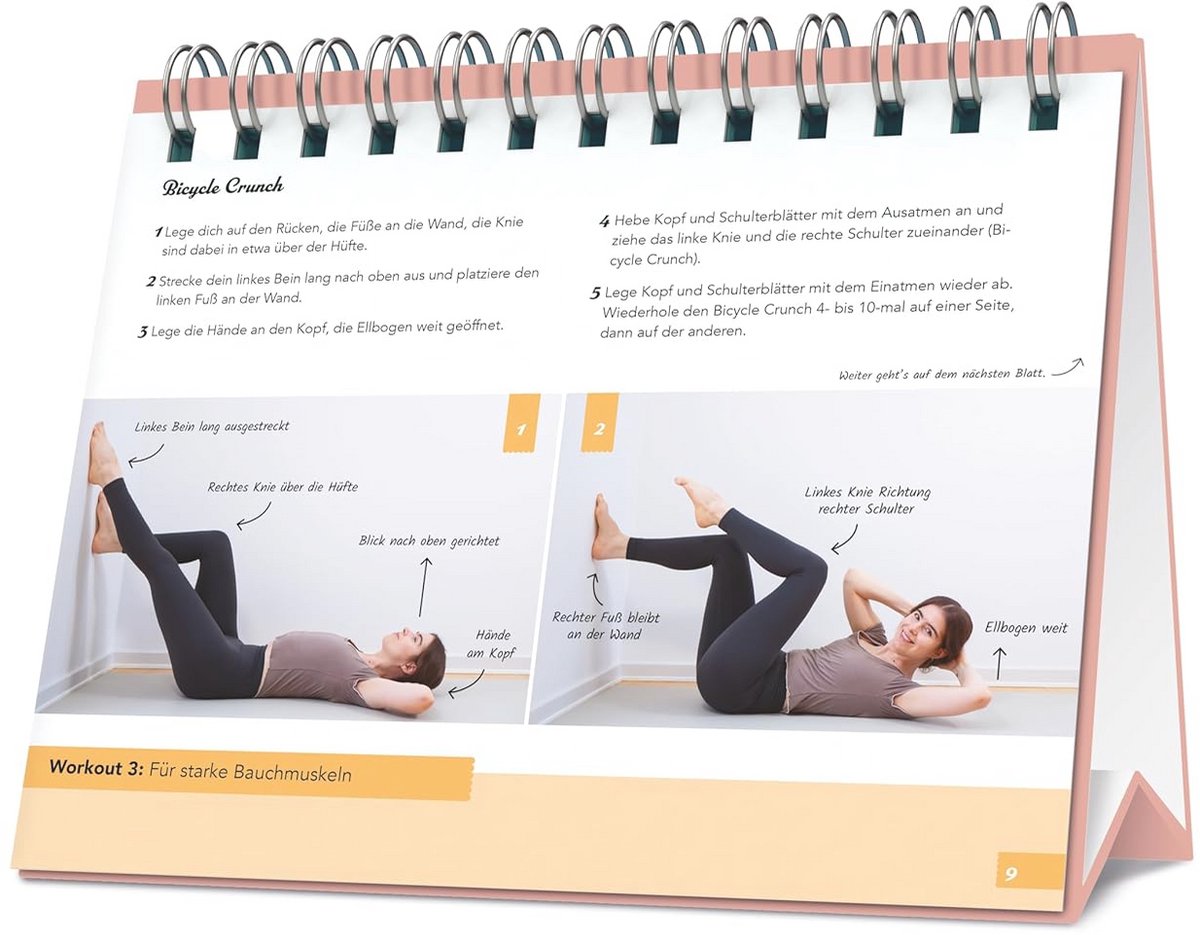 Bicycle Crunch

1 Lege dich auf den Rücken, die Füße an die Wand, die Knie sind dabei in etwa über der Hüfte.

2 Strecke dein linkes Bein lang nach oben aus und platziere den linken Fuß an der Wand.

3 Lege die Hände an den Kopf, die Ellbogen weit geöffnet.

4 Hebe Kopf und Schulterblätter mit dem Ausatmen an und ziehe das linke Knie und die rechte Schulter zueinander (Bicycle Crunch).

5 Lege Kopf und Schulterblätter mit dem Einatmen wieder ab. Wiederhole den Bicycle Crunch 4- bis 10-mal auf einer Seite, dann auf der anderen.

Weiter geht's auf dem nächsten Blatt.

1

Linkes Bein lang ausgestreckt

Rechtes Knie über die Hüfte

Blick nach oben gerichtet

Hände am Kopf

2

Linkes Knie Richtung rechter Schulter

Rechter Fuß bleibt an der Wand

Ellbogen weit

Workout 3: Für starke Bauchmuskeln

9