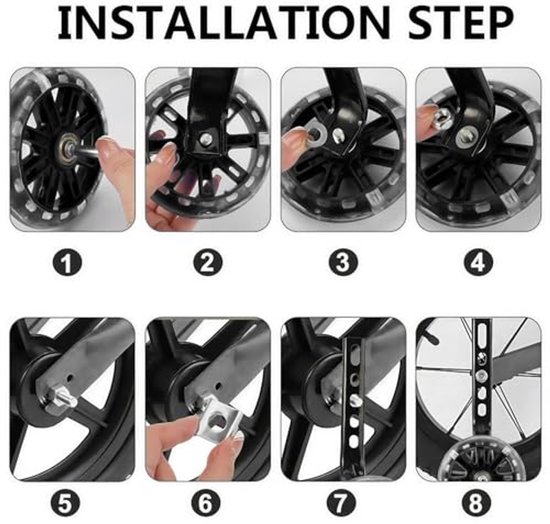 INSTALLATION STEP

1

2

3

4

5

6

7

8