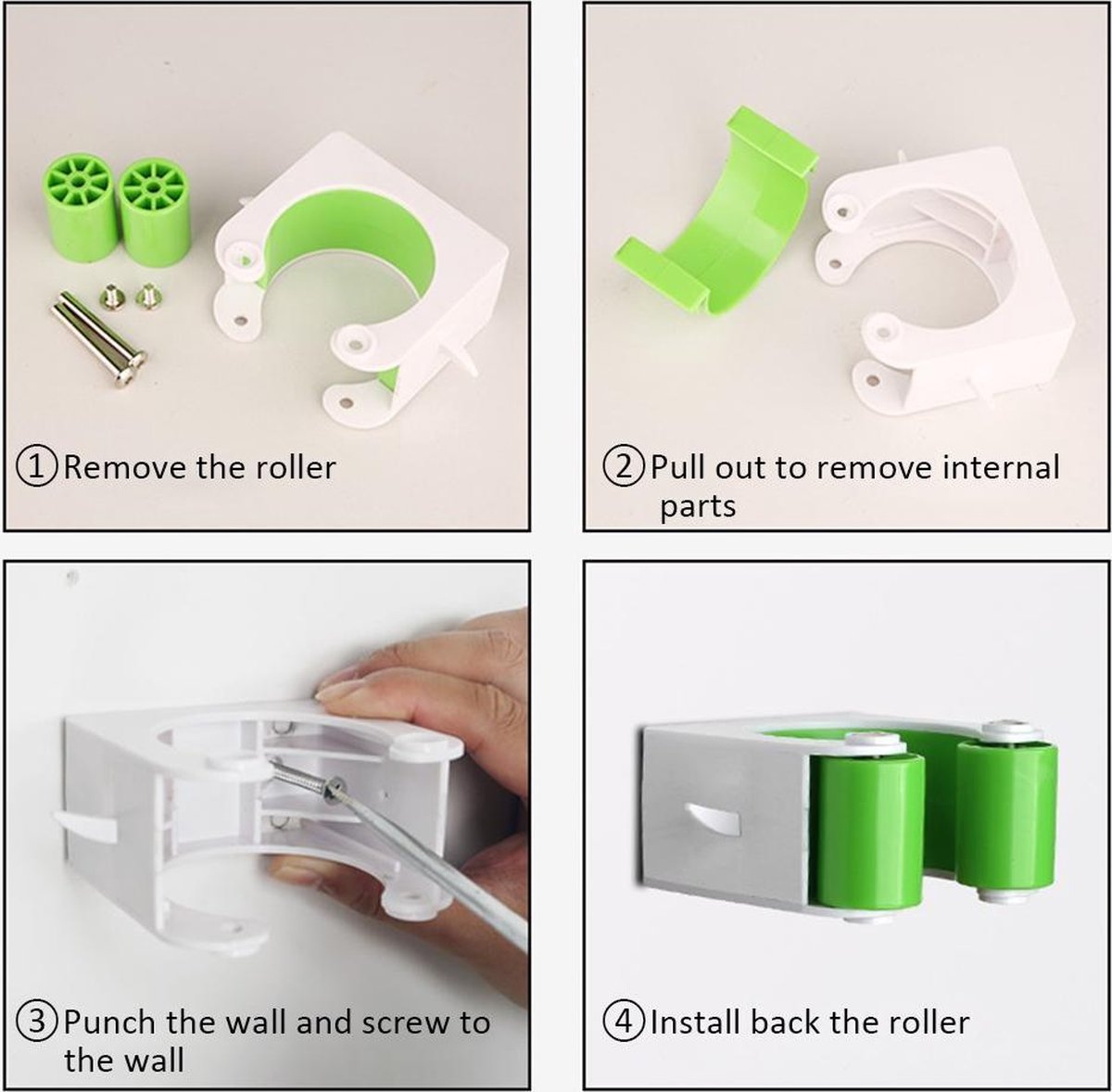 ①Remove the roller

②Pull out to remove internal parts

③Punch the wall and screw to the wall

④Install back the roller