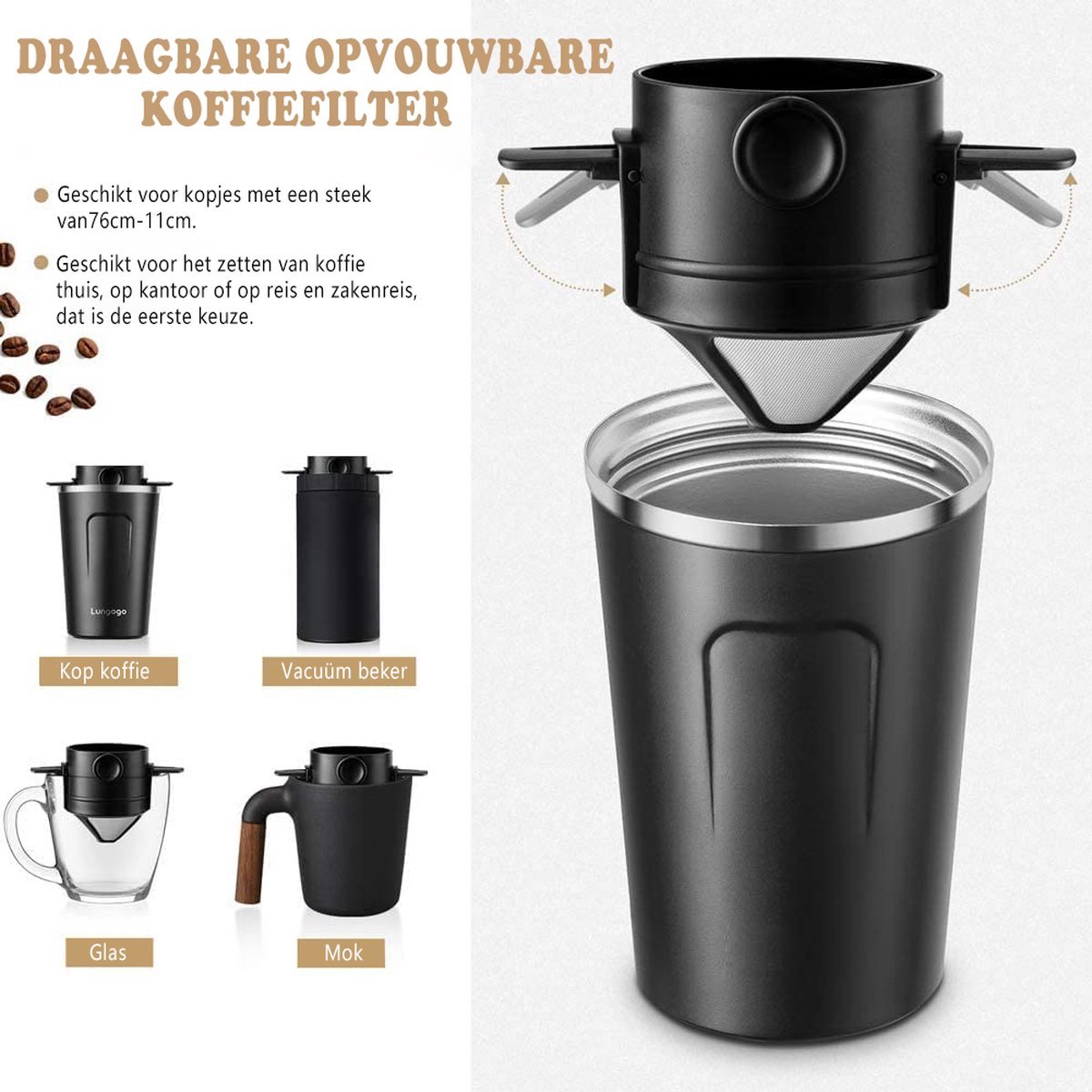 DRAAGBARE OPVOUWBARE KOFFIEFILTER

Geschikt voor kopjes met een steek van76cm-11cm.

Geschikt voor het zetten van koffie thuis, op kantoor of op reis en zakenreis, dat is de eerste keuze.

Lungogo

Kop koffie

Vacuüm beker

Glas

Mok