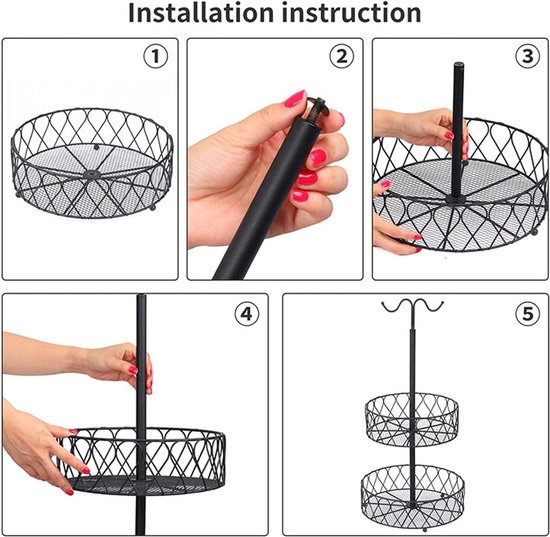 Installation instruction

①

②

③

④

⑤