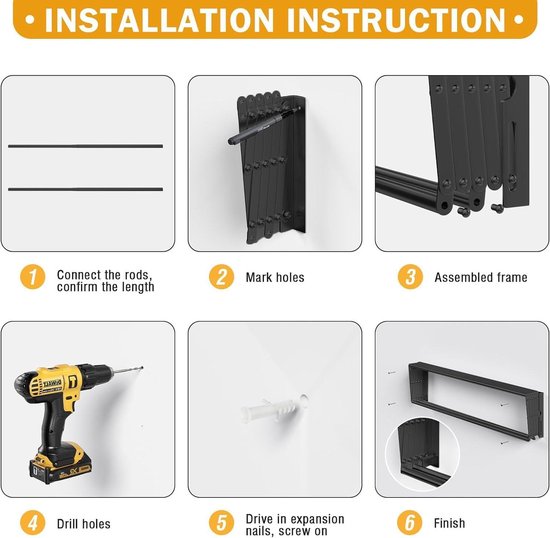 • INSTALLATION INSTRUCTION •

1 Connect the rods, confirm the length

2 Mark holes

3 Assembled frame

4 Drill holes

5 Drive in expansion nails, screw on

6 Finish