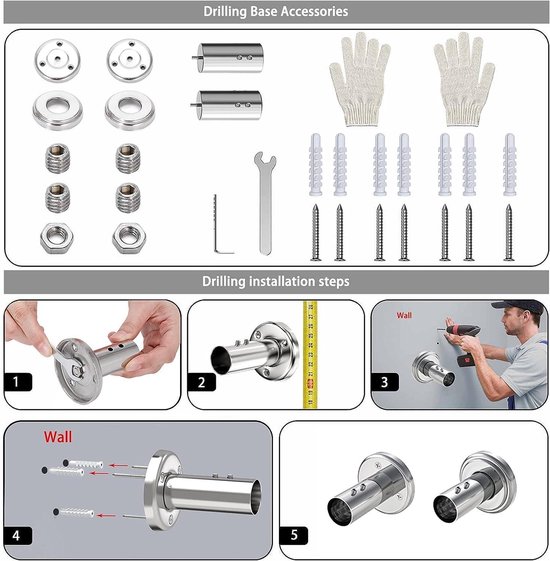 Drilling Base Accessories

Drilling installation steps

1

2

Wall

3

Wall

4

5