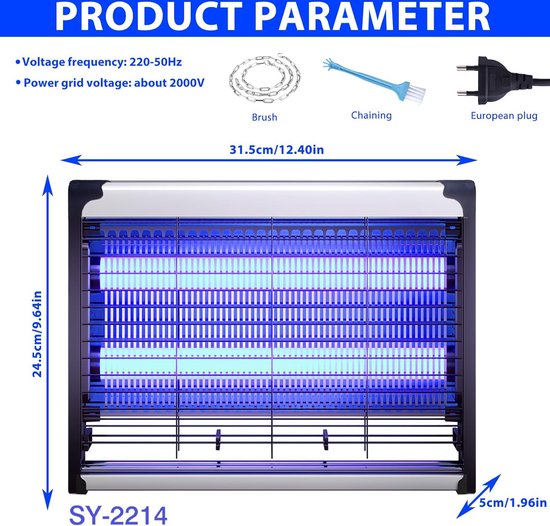 PRODUCT PARAMETER

•Voltage frequency: 220-50Hz
• Power grid voltage: about 2000V

Brush

Chaining

European plug

31.5cm/12.40in

24.5cm/9.64in

SY-2214

5cm/1.96in