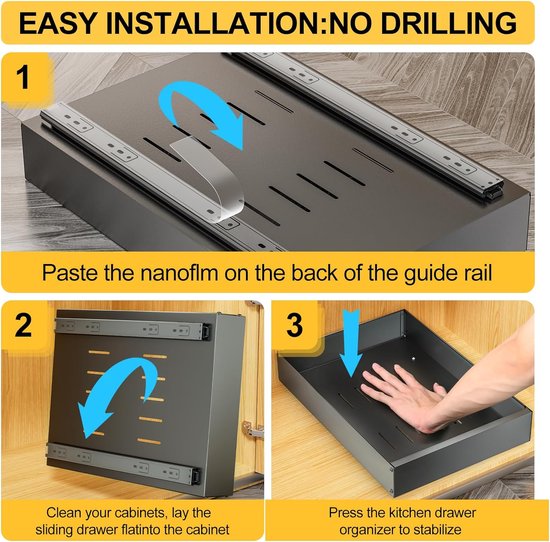 EASY INSTALLATION:NO DRILLING

1

Paste the nanoflm on the back of the guide rail

2

Clean your cabinets, lay the sliding drawer flatinto the cabinet

3

Press the kitchen drawer organizer to stabilize