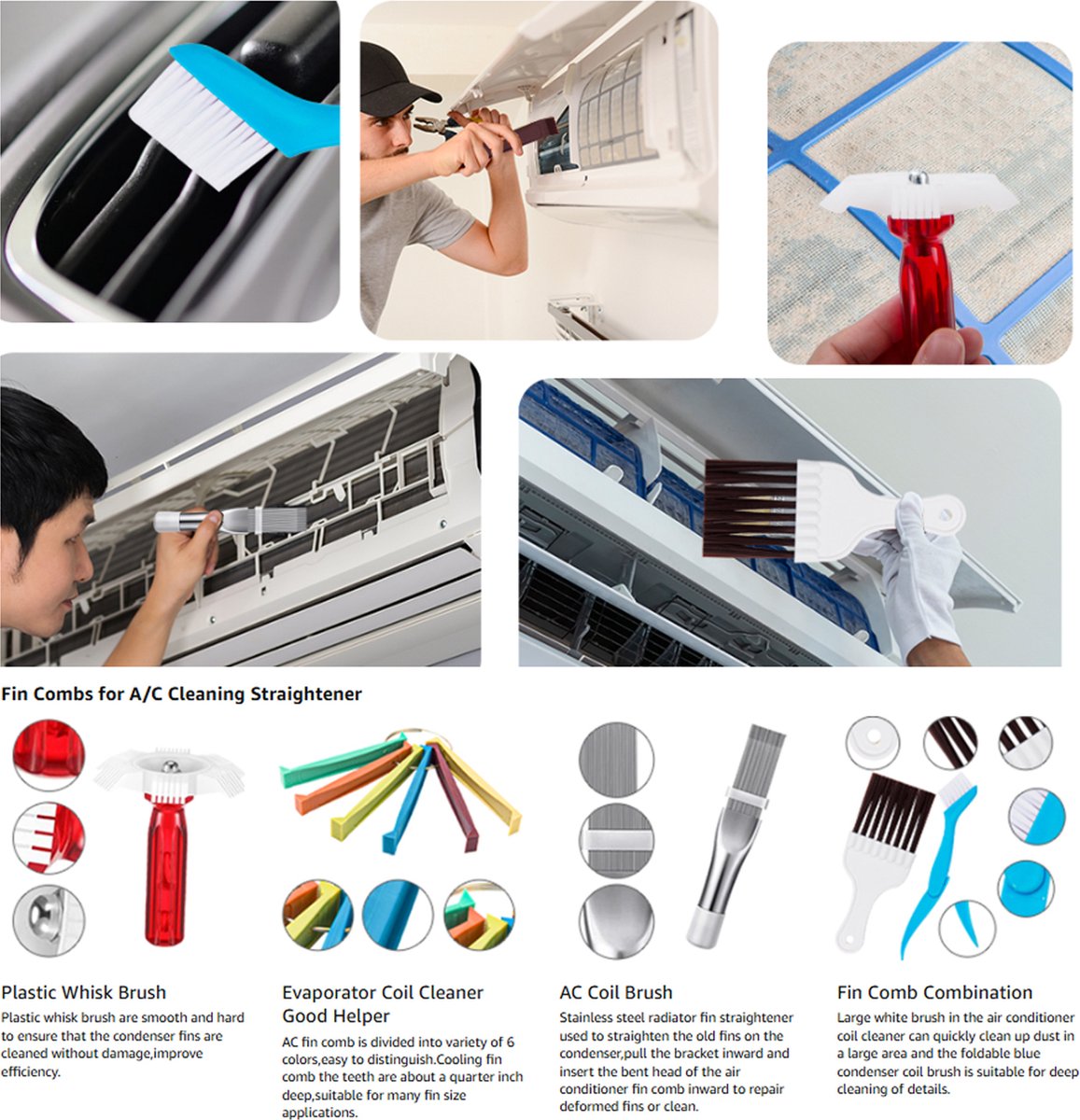 Fin Combs for A/C Cleaning Straightener

Plastic Whisk Brush

Plastic whisk brush are smooth and hard to ensure that the condenser fins are cleaned without damage,improve efficiency.

Evaporator Coil Cleaner Good Helper

AC fin comb is divided into variety of 6 colors,easy to distinguish.Cooling fin comb the teeth are about a quarter inch deep,suitable for many fin size applications.

AC Coil Brush

Stainless steel radiator fin straightener used to straighten the old fins on the condenser,pull the bracket inward and insert the bent head of the air conditioner fin comb inward to repair deformed fins or clean.

Fin Comb Combination

Large white brush in the air conditioner coil cleaner can quickly clean up dust in a large area and the foldable blue condenser coil brush is suitable for deep cleaning of details.