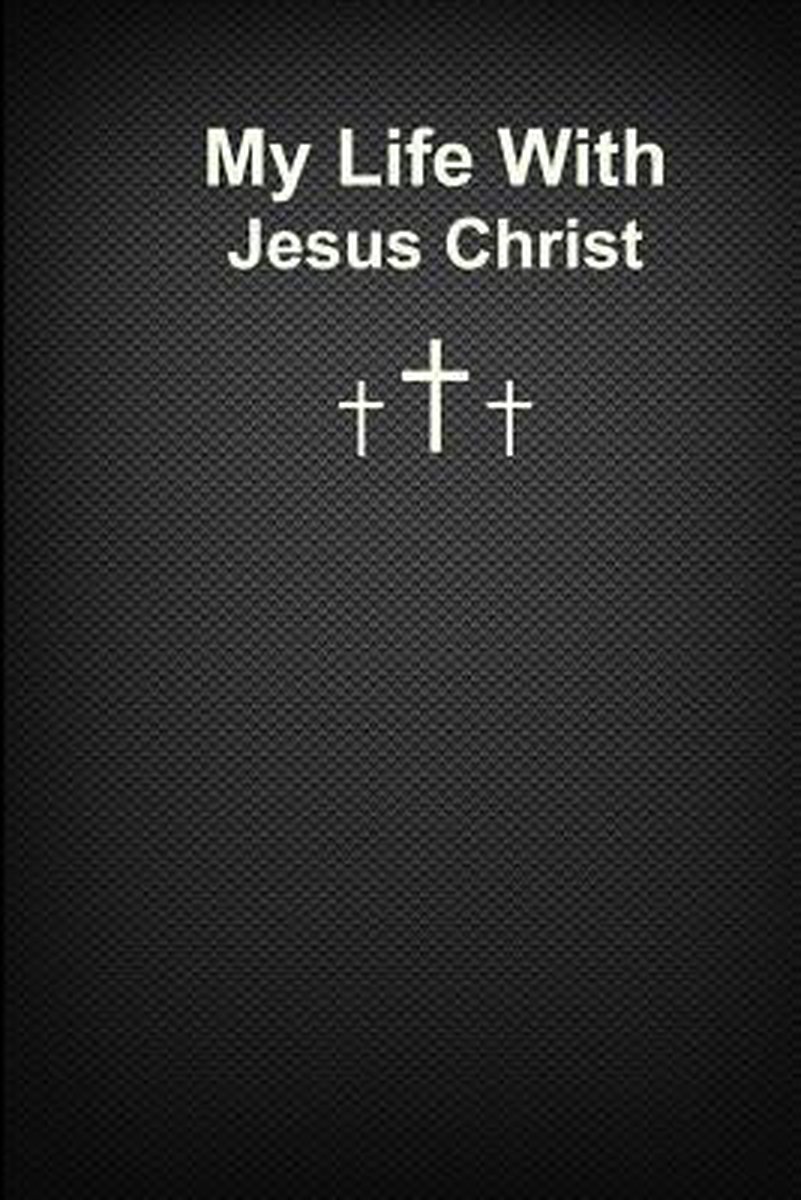 My Life With
Jesus Christ