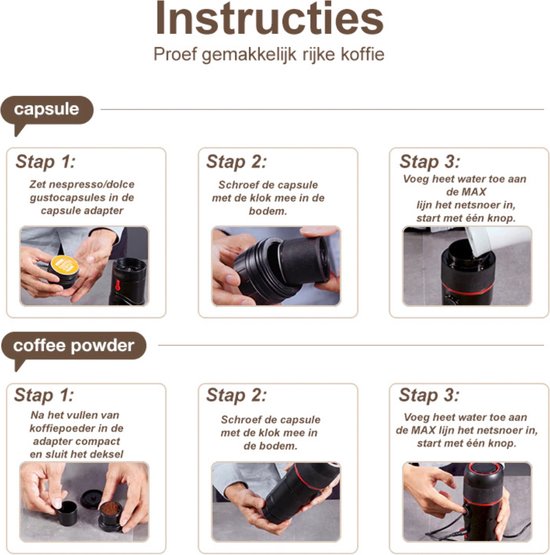 Instructies
Proef gemakkelijk rijke koffie

capsule

Stap 1:
Zet nespresso/dolce gustocapsules in de capsule adapter

Stap 2:
Schroef de capsule met de klok mee in de bodem.

Stap 3:
Voeg heet water toe aan de MAX lijn het netsnoer in, start met één knop.

coffee powder

Stap 1:
Na het vullen van koffiepoeder in de adapter compact en sluit het deksel

Stap 2:
Schroef de capsule met de klok mee in de bodem.

Stap 3:
Voeg heet water toe aan de MAX lijn het netsnoer in, start met één knop.