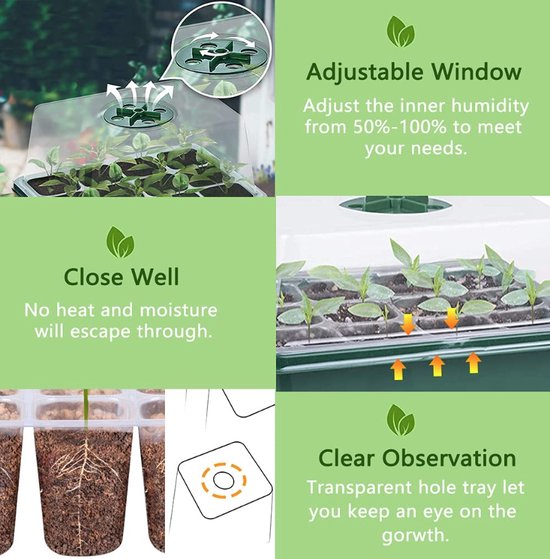 Adjustable Window

Adjust the inner humidity from 50%-100% to meet your needs.

Close Well

No heat and moisture will escape through.

Clear Observation

Transparent hole tray let you keep an eye on the gorwth.