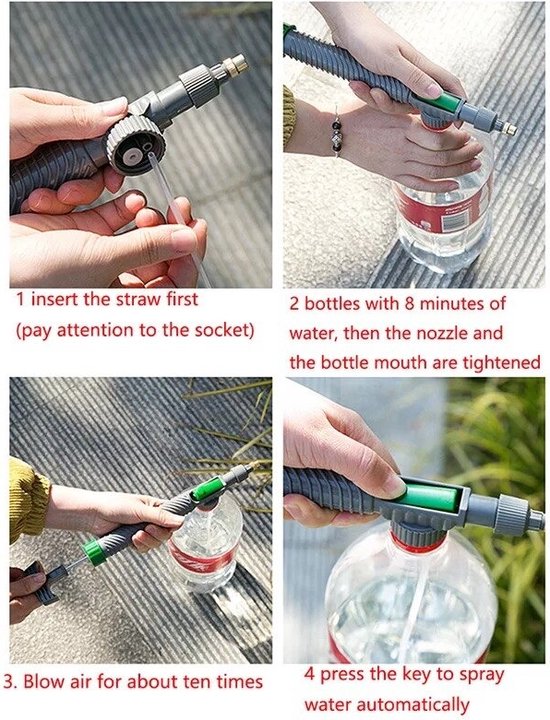 1 insert the straw first
(pay attention to the socket)

2 bottles with 8 minutes of water, then the nozzle and the bottle mouth are tightened

3. Blow air for about ten times

4 press the key to spray water automatically